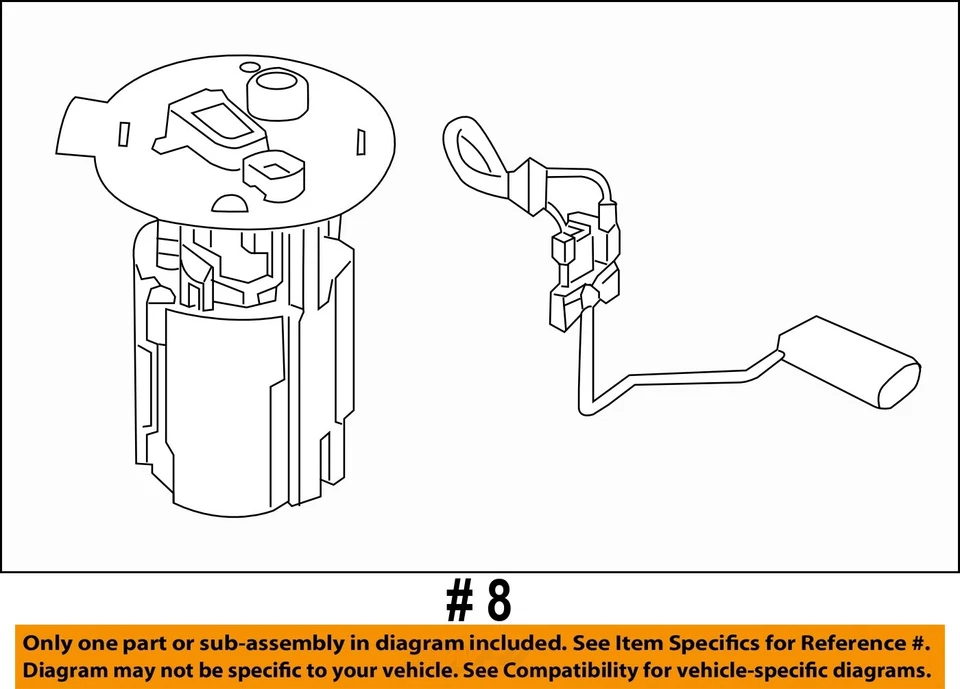 # 8

Only one part or sub-assembly in diagram included. See Item Specifics for Reference #. Diagram may not be specific to your vehicle. See Compatibility for vehicle-specific diagrams.