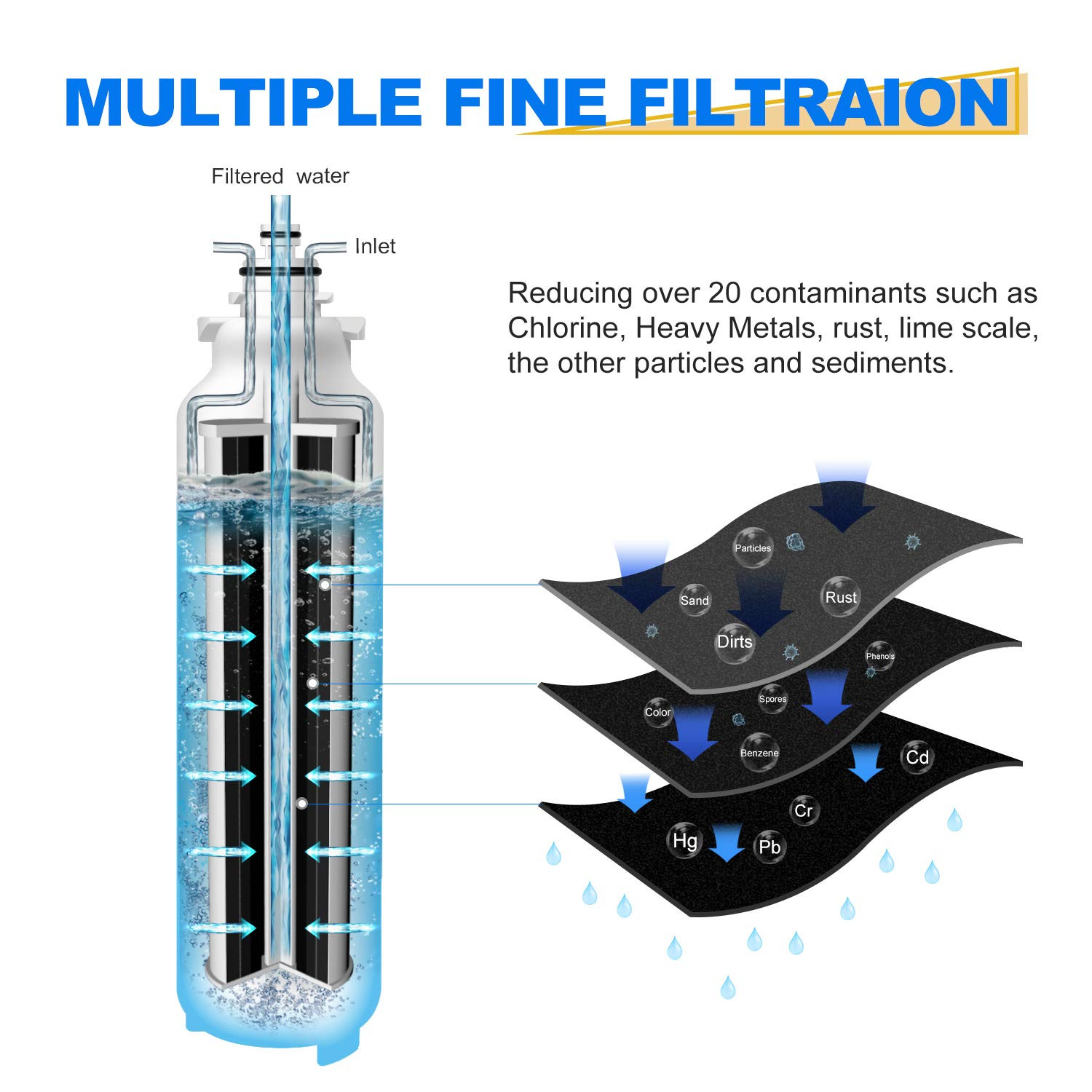 MULTIPLE FINE FILTRAION

Filtered water

Inlet

Reducing over 20 contaminants such as Chlorine, Heavy Metals, rust, lime scale, the other particles and sediments.

Particles
Sand
Rust
Dirts
Phenols
Spores
Color
Benzene
Cd
Cr
Hg
Pb