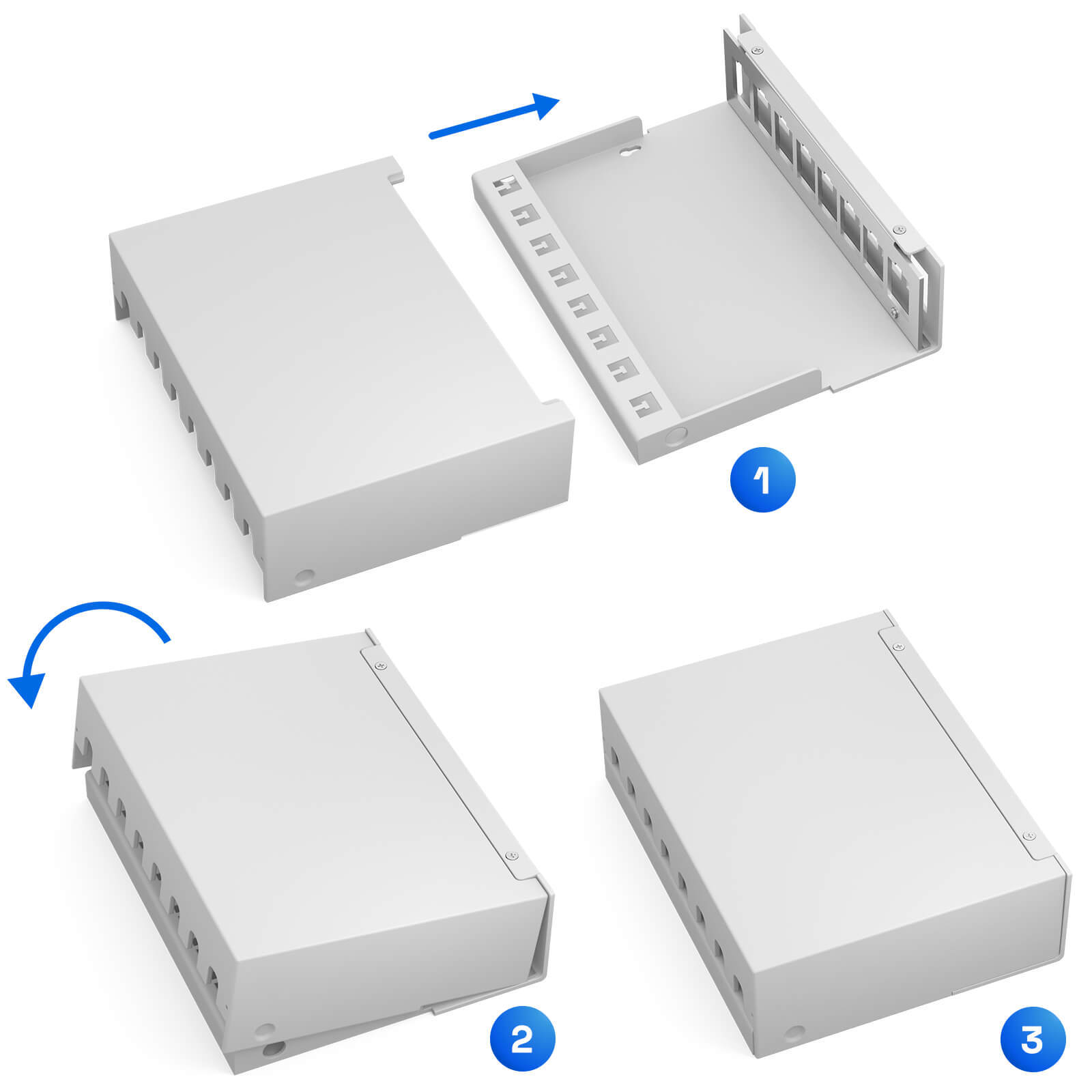 1
2
3