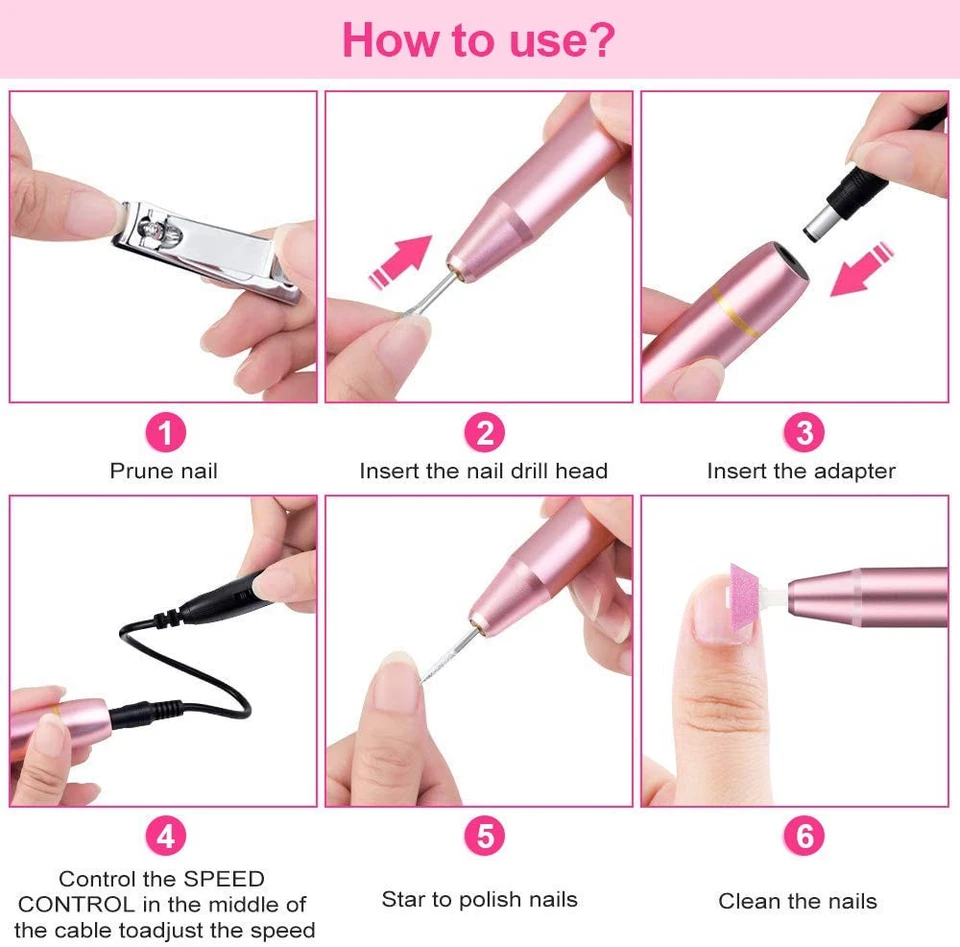 How to use?

1
Prune nail

2
Insert the nail drill head

3
Insert the adapter

4
Control the SPEED CONTROL in the middle of the cable toadjust the speed

5
Star to polish nails

6
Clean the nails