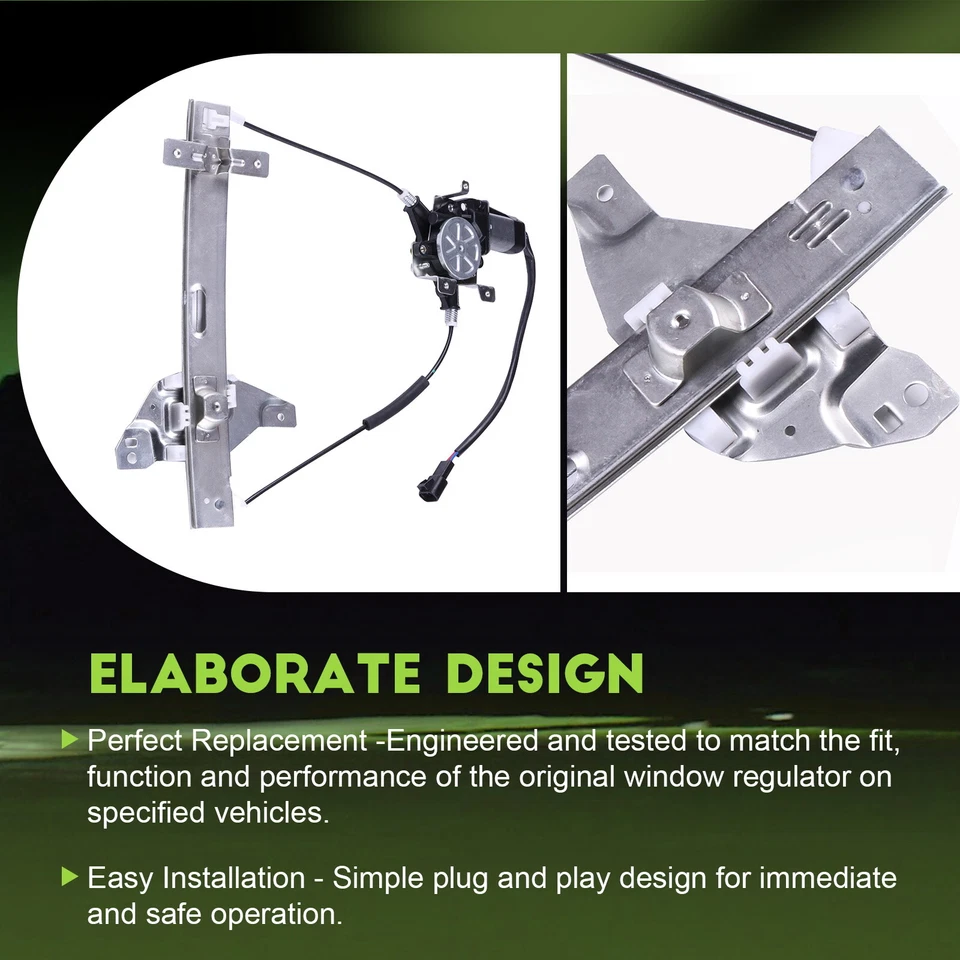 ELABORATE DESIGN

▶ Perfect Replacement -Engineered and tested to match the fit, function and performance of the original window regulator on specified vehicles.

▶ Easy Installation - Simple plug and play design for immediate and safe operation.