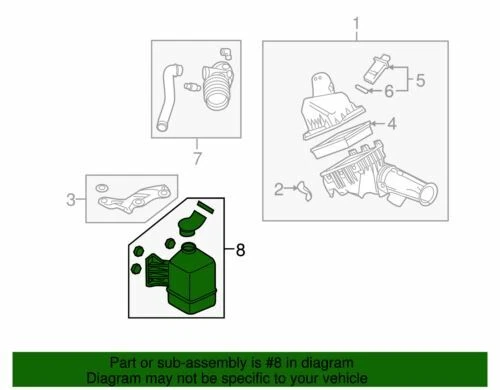 1

5

6

4

7

2

3

8

Part or sub-assembly is #8 in diagram
Diagram may not be specific to your vehicle