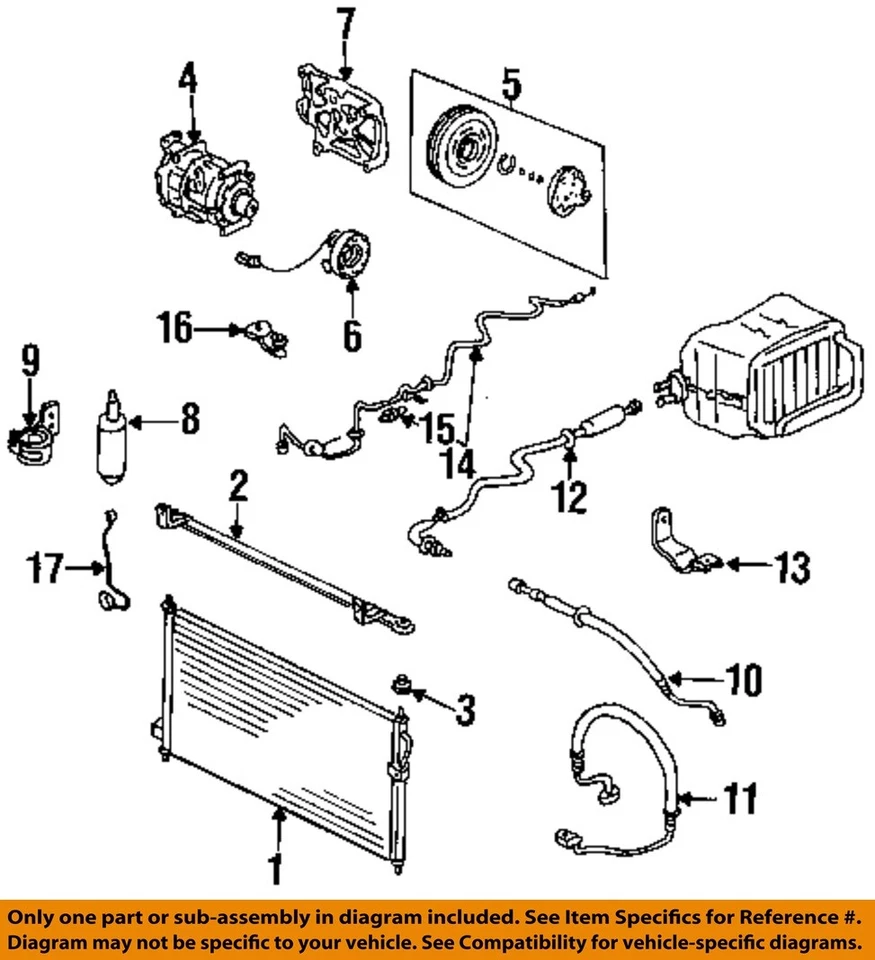 7
4
5
6
16
9
8
15
14
12
2
17
13
10
3
11
1

Only one part or sub-assembly in diagram included. See Item Specifics for Reference #. Diagram may not be specific to your vehicle. See Compatibility for vehicle-specific diagrams.