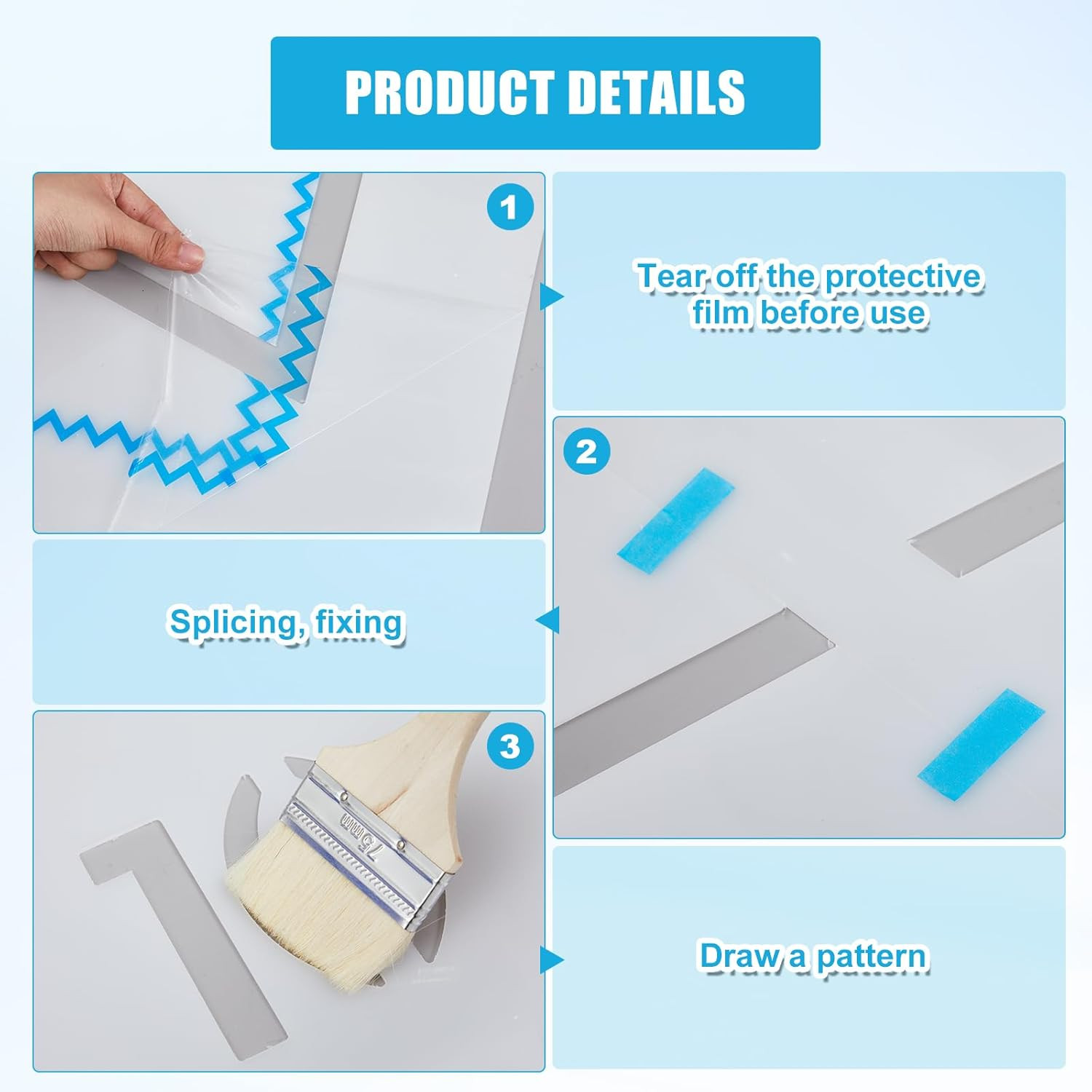 PRODUCT DETAILS

1

Tear off the protective film before use

2

Splicing, fixing

3

75mm

Draw a pattern