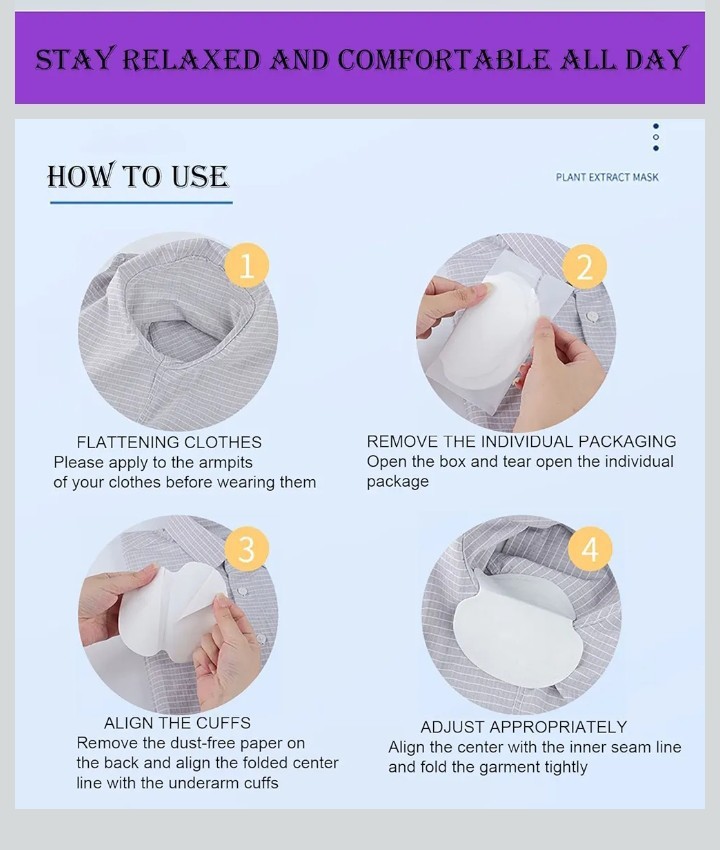 STAY RELAXED AND COMFORTABLE ALL DAY

HOW TO USE

PLANT EXTRACT MASK

1

FLATTENING CLOTHES
Please apply to the armpits of your clothes before wearing them

2

REMOVE THE INDIVIDUAL PACKAGING
Open the box and tear open the individual package

3

ALIGN THE CUFFS
Remove the dust-free paper on the back and align the folded center line with the underarm cuffs

4

ADJUST APPROPRIATELY
Align the center with the inner seam line and fold the garment tightly