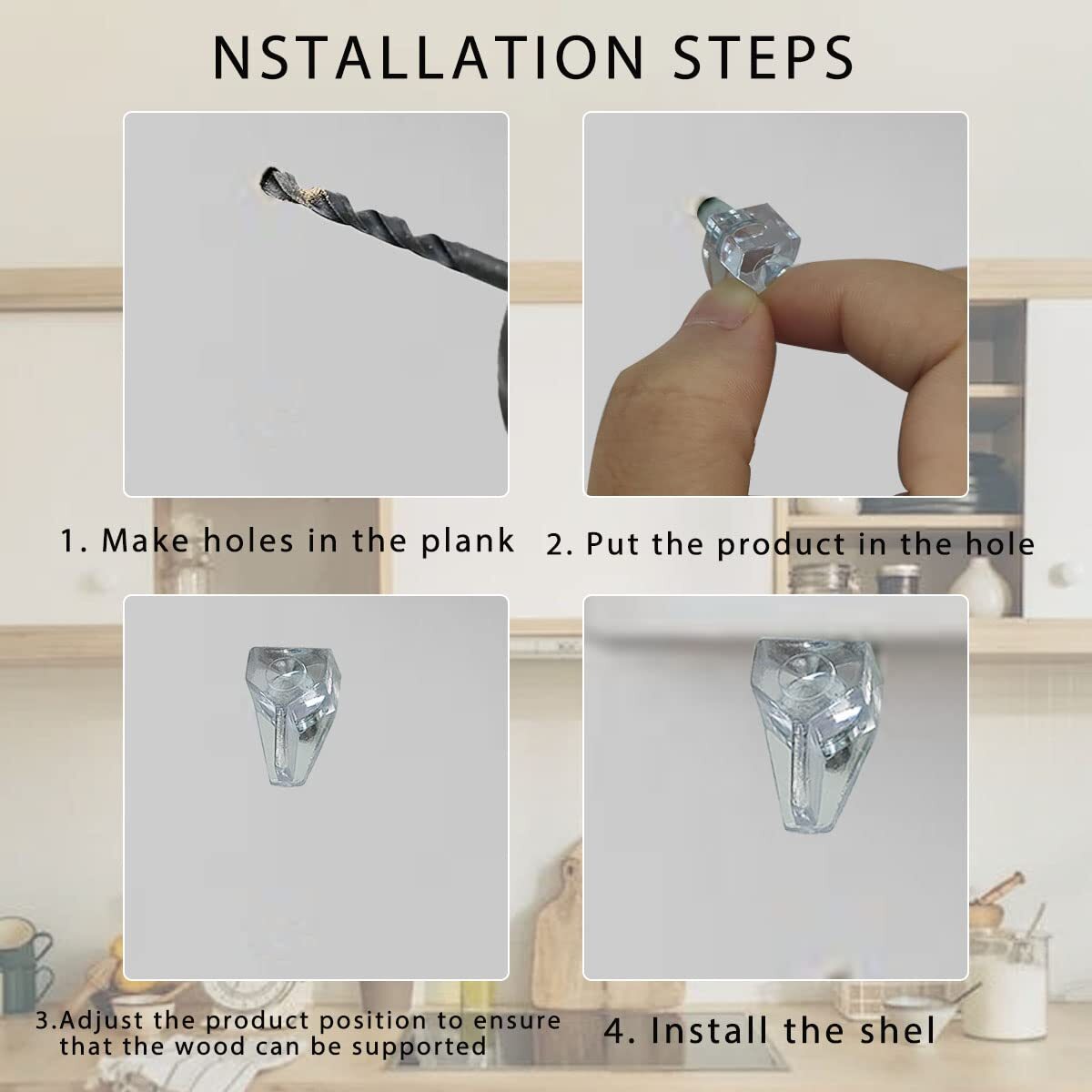 NSTALLATION STEPS

1. Make holes in the plank

2. Put the product in the hole

3.Adjust the product position to ensure that the wood can be supported

4. Install the shel