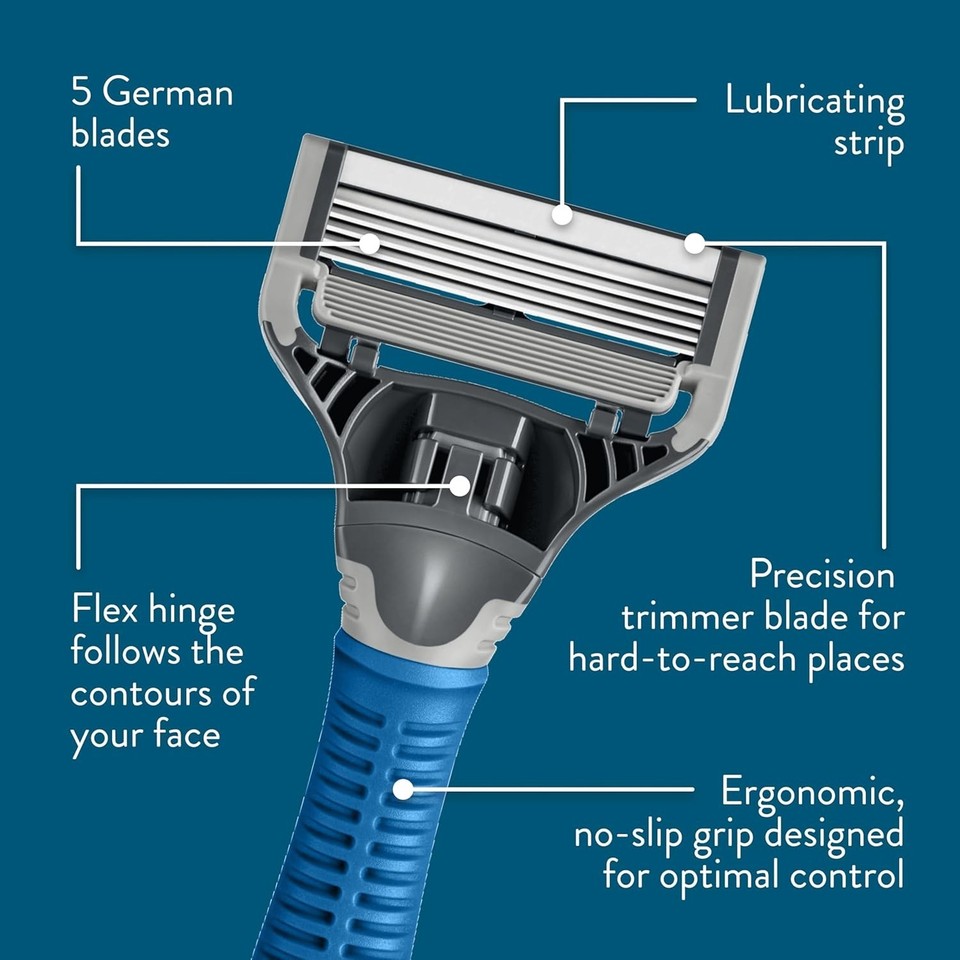 5 German blades

Lubricating strip

Flex hinge follows the contours of your face

Precision trimmer blade for hard-to-reach places

Ergonomic, no-slip grip designed for optimal control