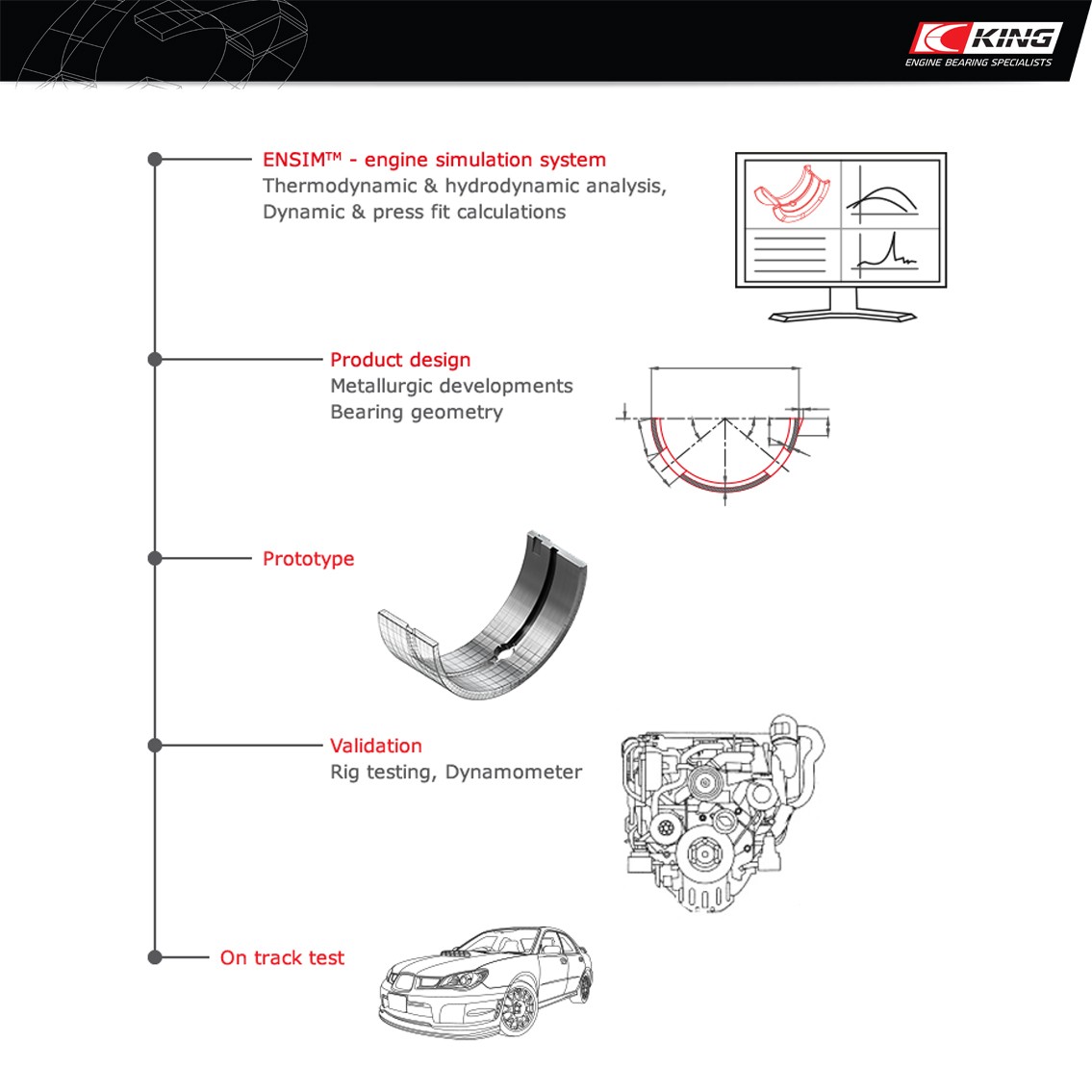 KING
ENGINE BEARING SPECIALISTS

ENSIM™ - engine simulation system
Thermodynamic & hydrodynamic analysis,
Dynamic & press fit calculations

Product design
Metallurgic developments
Bearing geometry

Prototype

Validation
Rig testing, Dynamometer

On track test