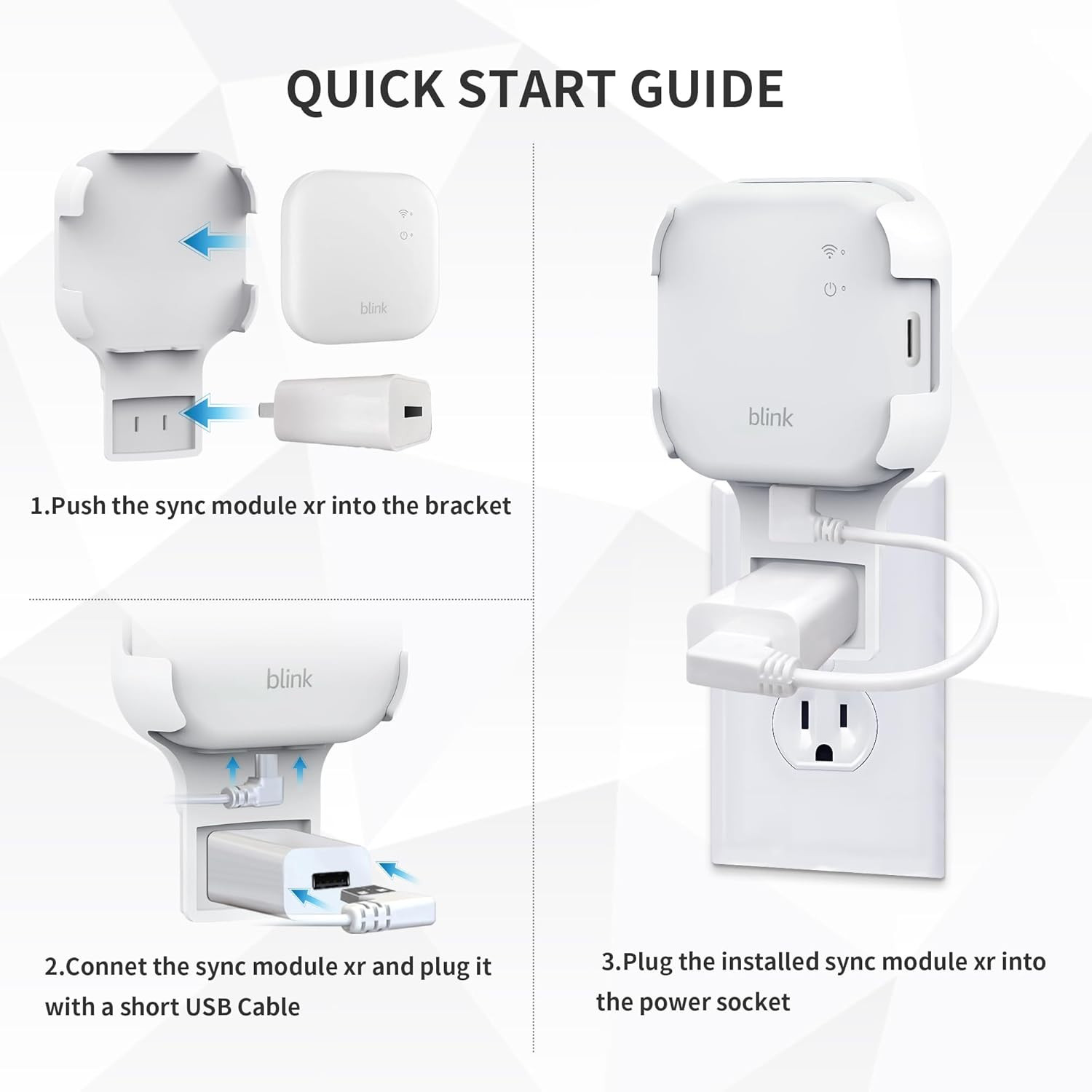 QUICK START GUIDE

blink

1.Push the sync module xr into the bracket

blink

2.Connet the sync module xr and plug it with a short USB Cable

blink

3.Plug the installed sync module xr into the power socket