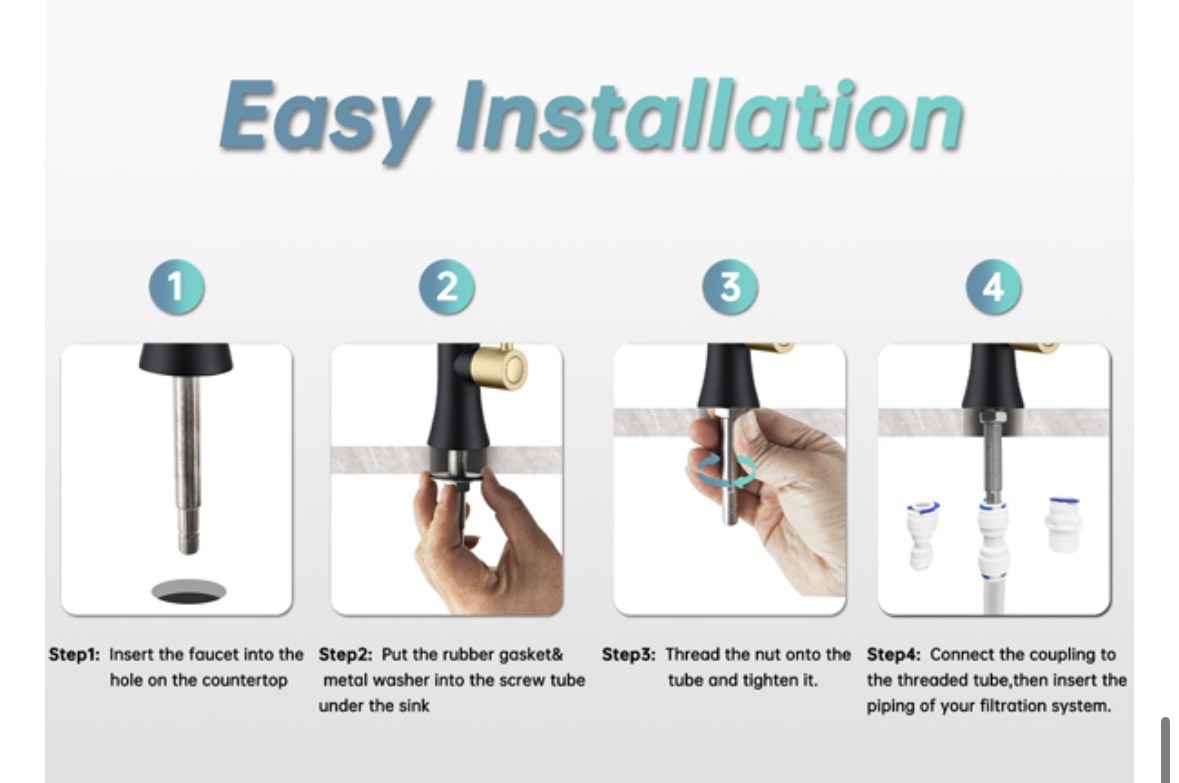 Easy Installation

1

2

3

4

Step1: Insert the faucet into the hole on the countertop

Step2: Put the rubber gasket& metal washer into the screw tube under the sink

Step3: Thread the nut onto the tube and tighten it.

Step4: Connect the coupling to the threaded tube,then insert the piping of your filtration system.