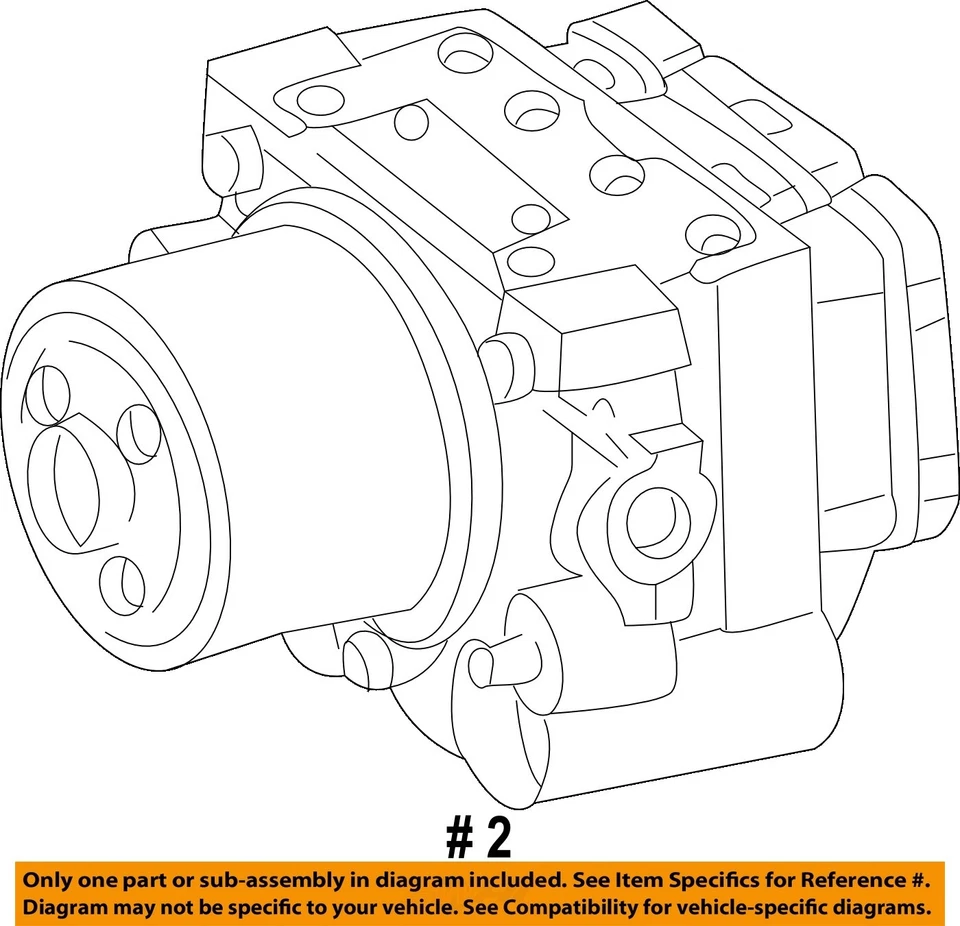 # 2

Only one part or sub-assembly in diagram included. See Item Specifics for Reference #.
Diagram may not be specific to your vehicle. See Compatibility for vehicle-specific diagrams.