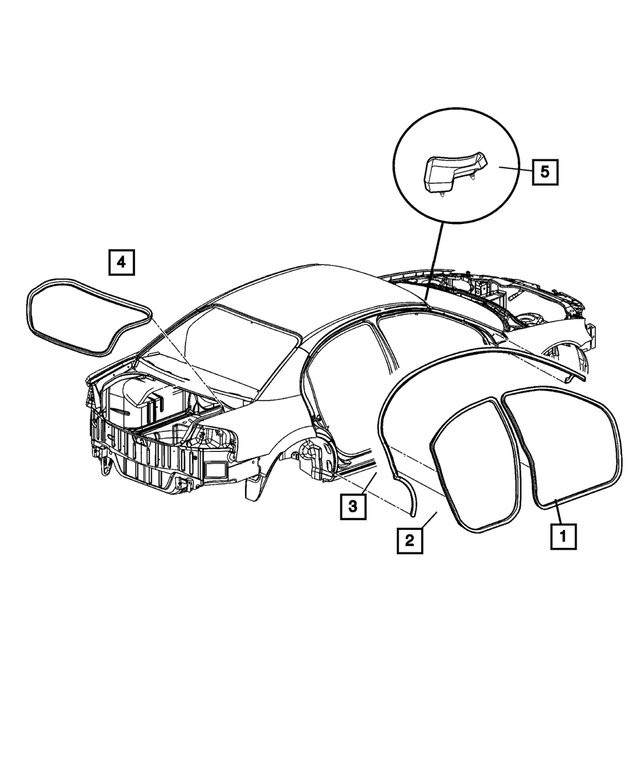 5
4
3
2
1