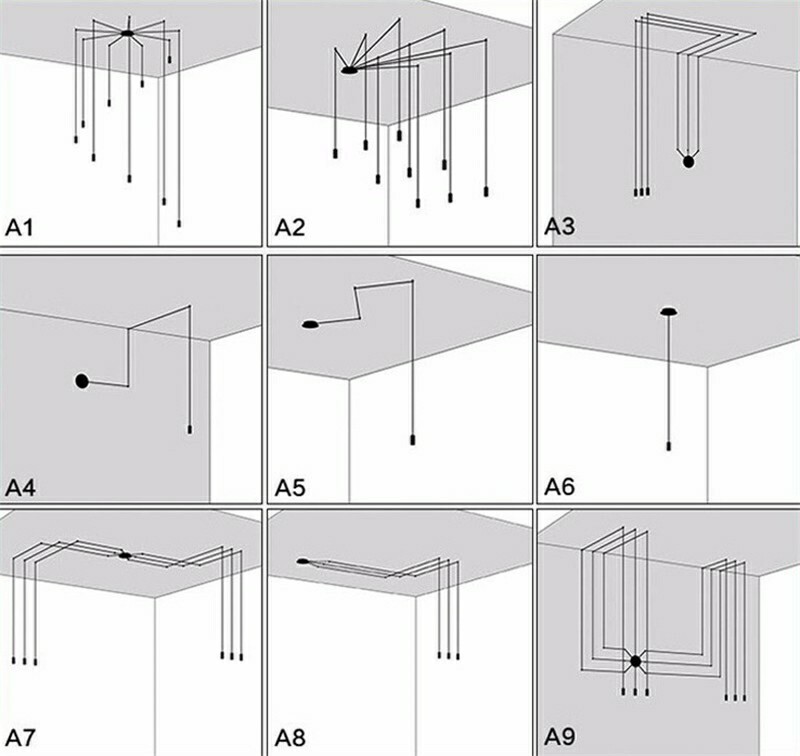 A1
A2
A3
A4
A5
A6
A7
A8
A9