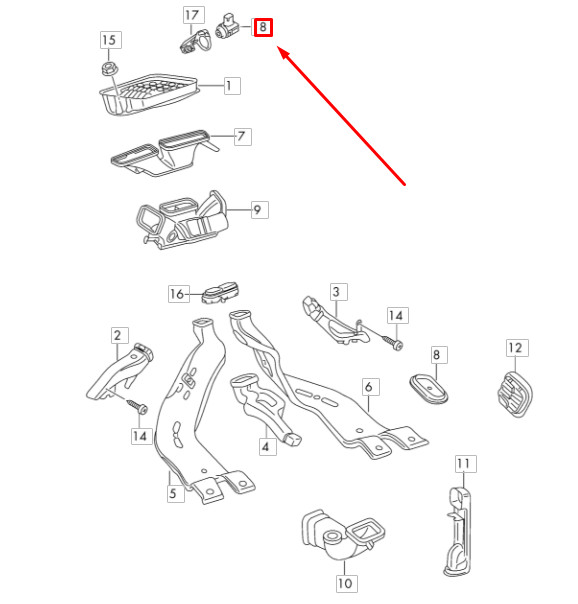 17
8
15
1
7
9
16
3
14
2
8
12
6
14
4
5
11
10