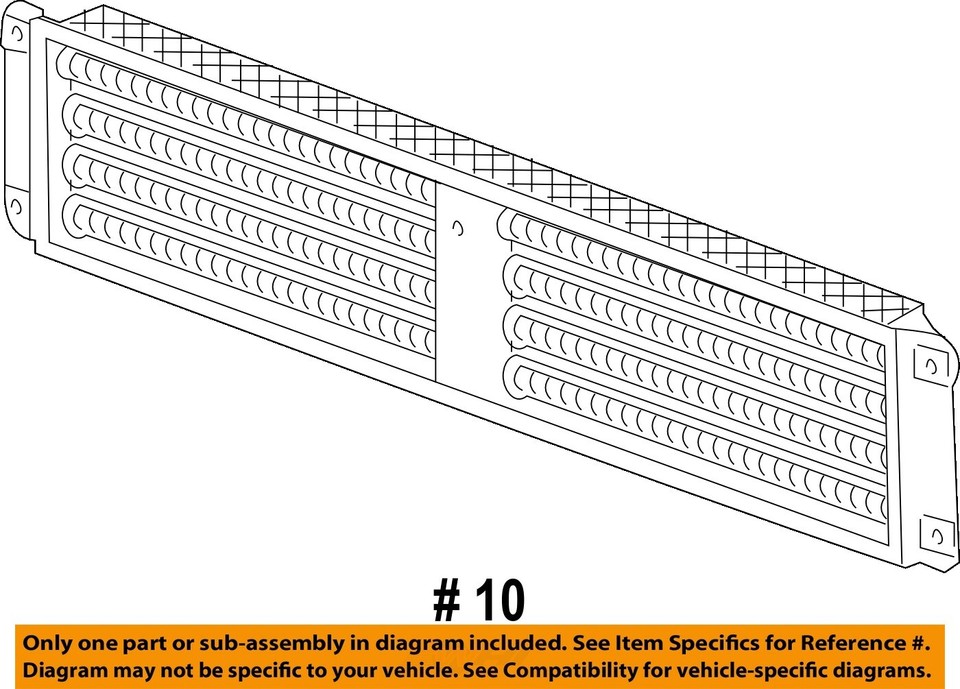 # 10

Only one part or sub-assembly in diagram included. See Item Specifics for Reference #.
Diagram may not be specific to your vehicle. See Compatibility for vehicle-specific diagrams.