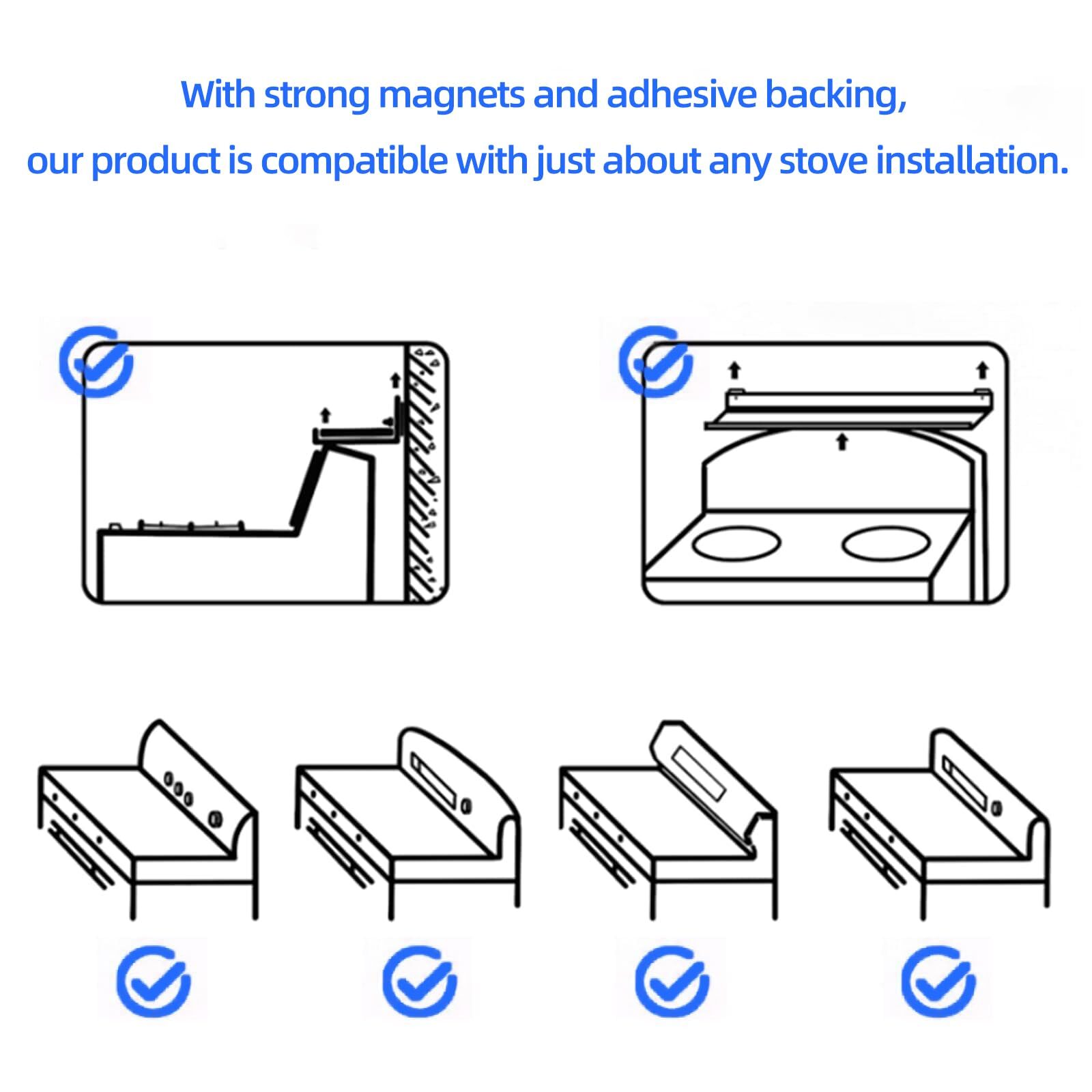 With strong magnets and adhesive backing,
our product is compatible with just about any stove installation.