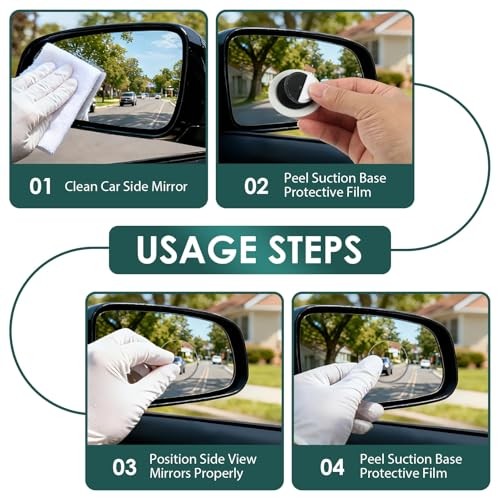 01 Clean Car Side Mirror

02 Peel Suction Base Protective Film

USAGE STEPS

03 Position Side View Mirrors Properly

04 Peel Suction Base Protective Film