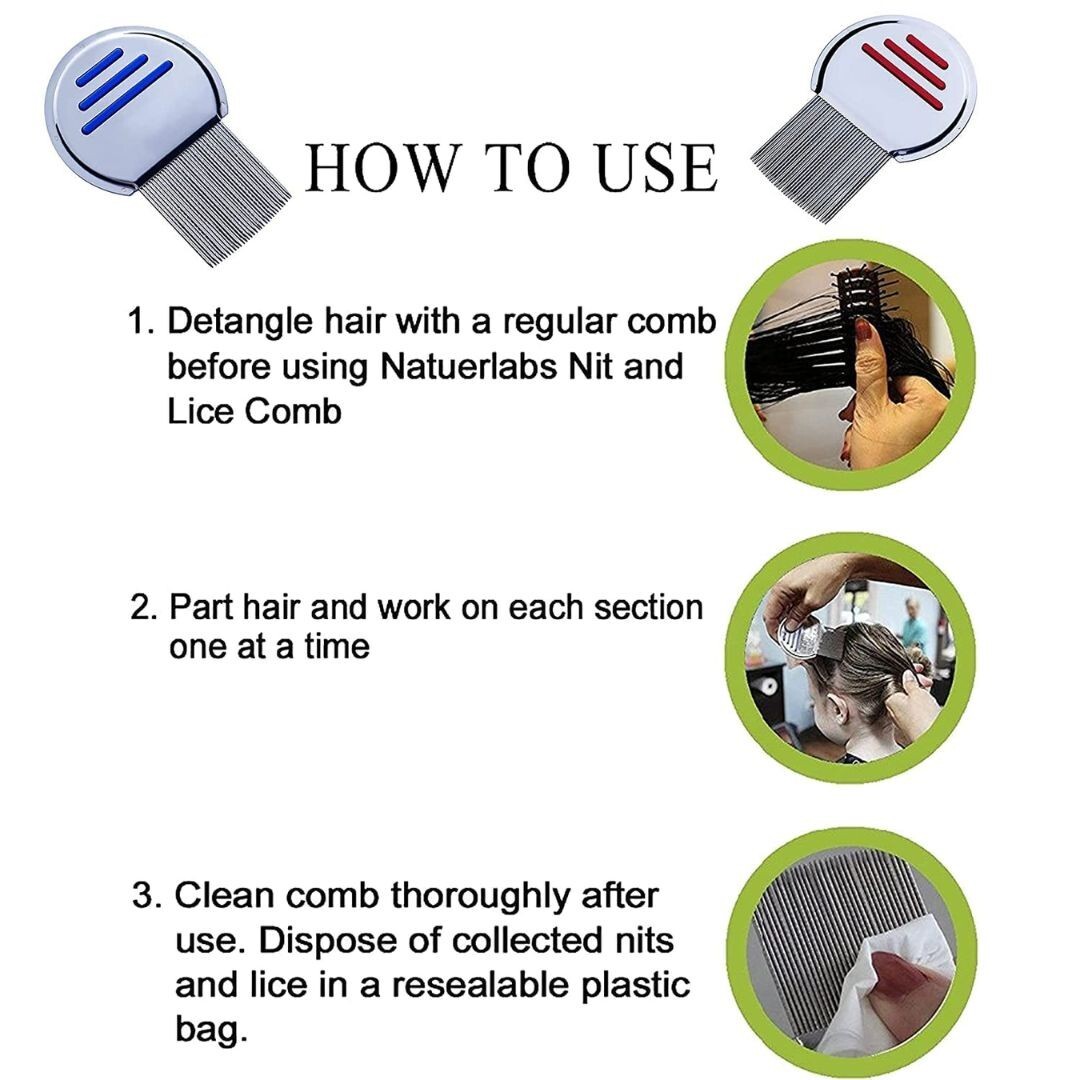 HOW TO USE

1. Detangle hair with a regular comb before using Natuerlabs Nit and Lice Comb

2. Part hair and work on each section one at a time

3. Clean comb thoroughly after use. Dispose of collected nits and lice in a resealable plastic bag.