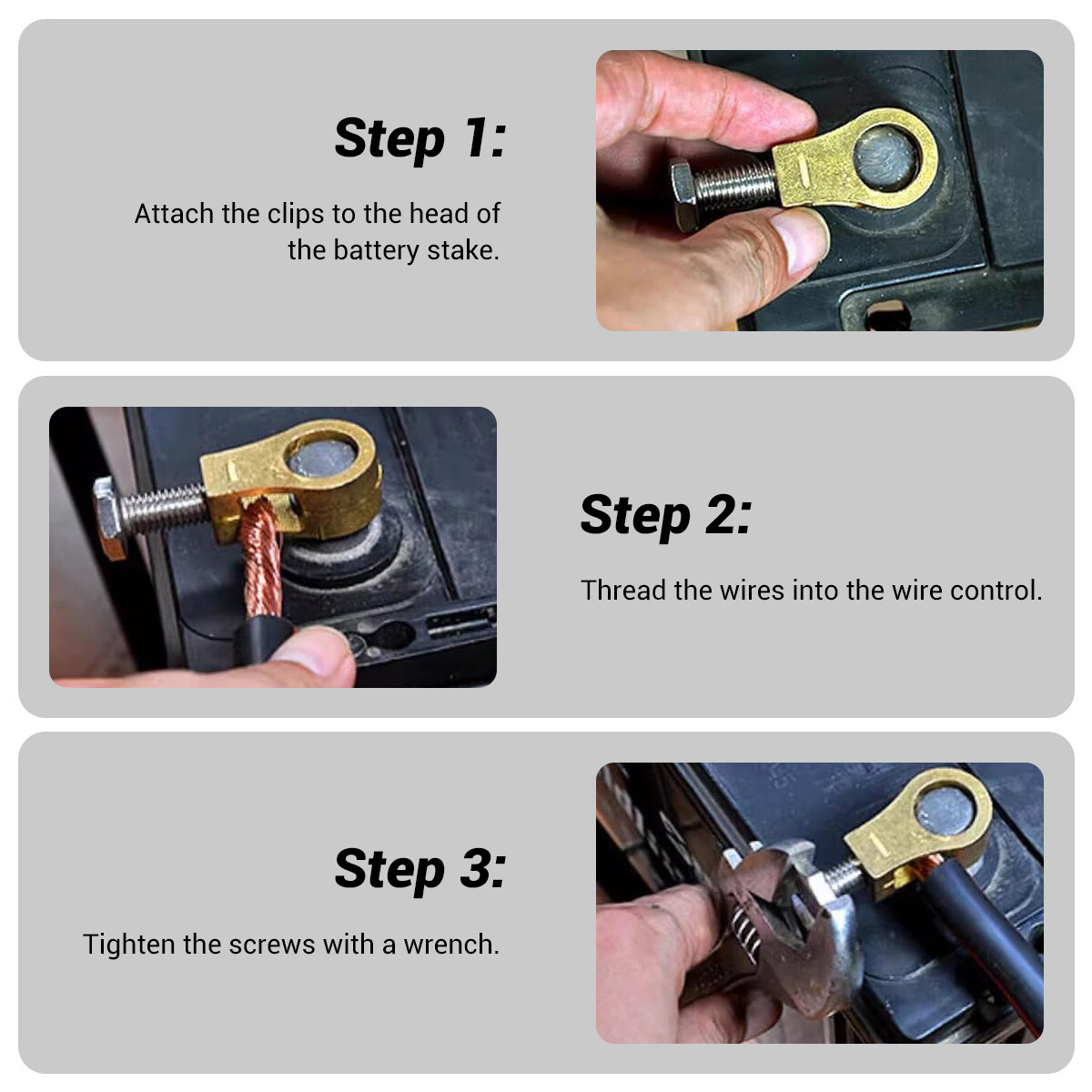 Step 1:

Attach the clips to the head of the battery stake.

Step 2:

Thread the wires into the wire control.

Step 3:

Tighten the screws with a wrench.