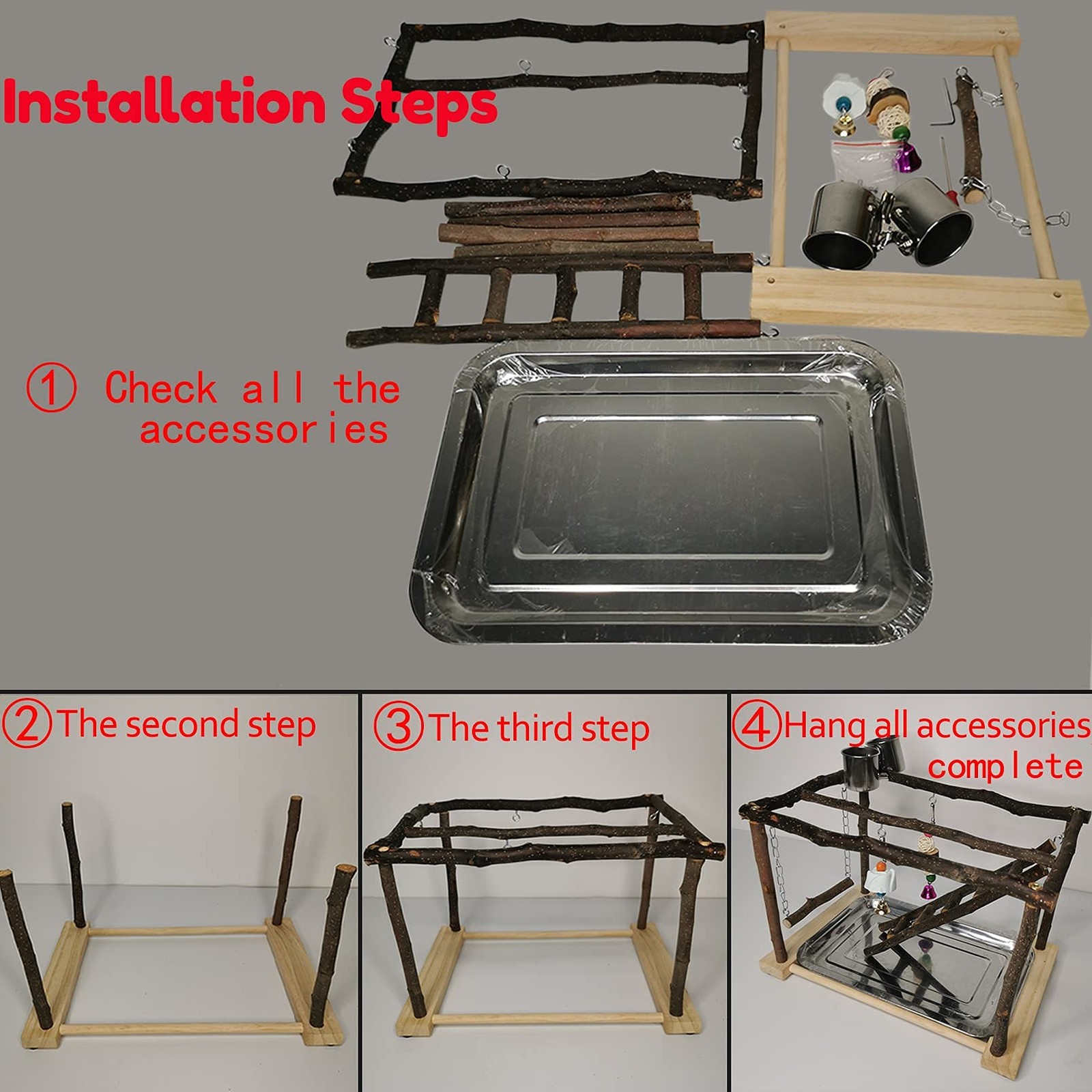 Installation Steps

① Check all the accessories

②The second step

③The third step

④Hang all accessories complete