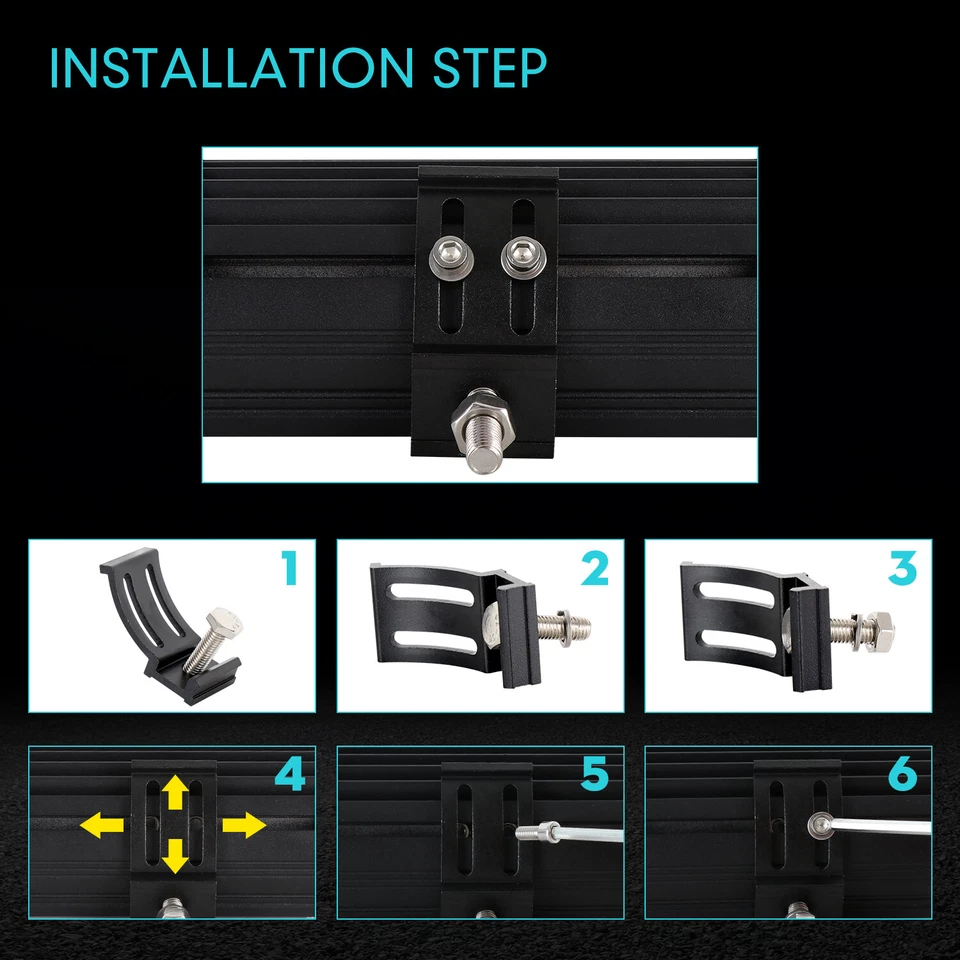 INSTALLATION STEP

1

2

3

4

5

6