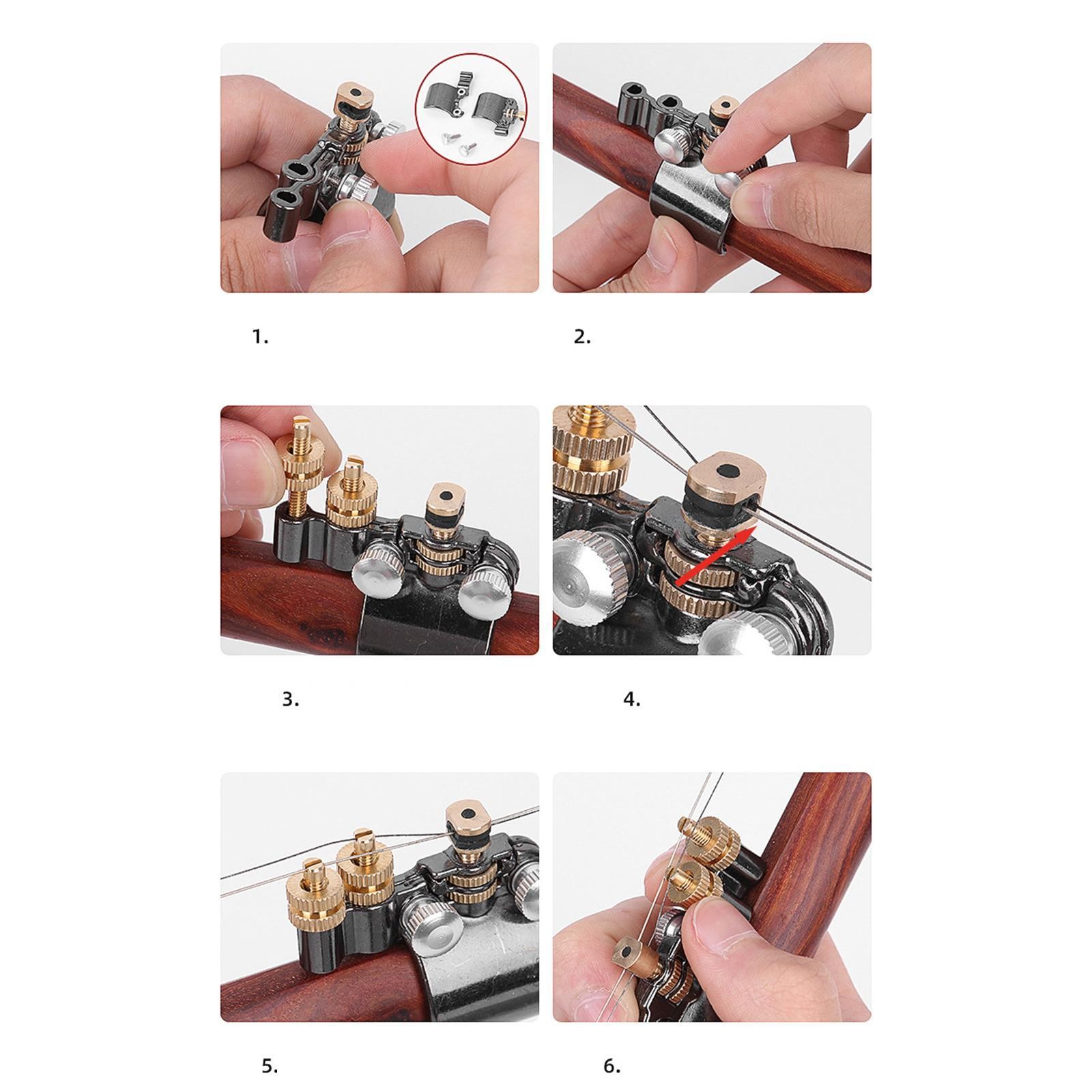 1.

2.

3.

4.

5.

6.