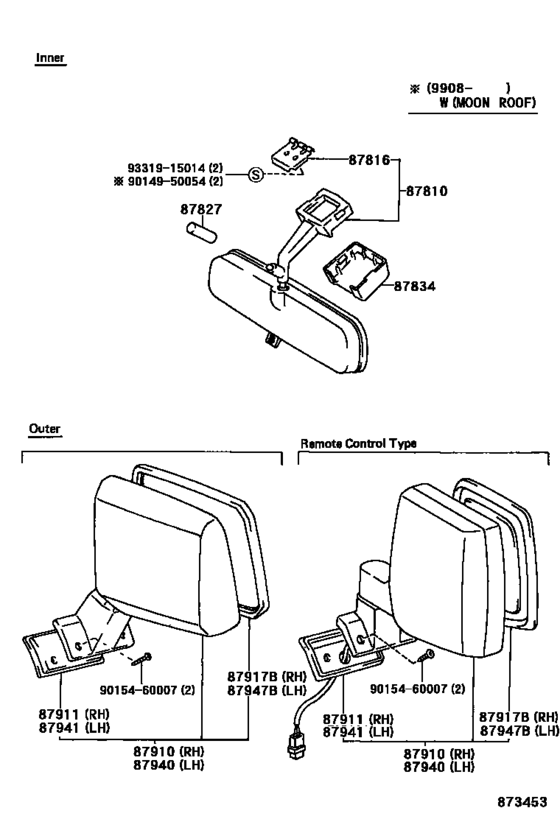 Inner

※ (9908- )
W (MOON ROOF)

93319-15014 (2)
※ 90149-50054 (2)
S
87816
87810
87827
87834

Outer

Remote Control Type

90154-60007 (2)
87917B (RH)
87947B (LH)
87911 (RH)
87941 (LH)
87910 (RH)
87940 (LH)

90154-60007 (2)
87911 (RH)
87941 (LH)
87917B (RH)
87947B (LH)
87910 (RH)
87940 (LH)

873453