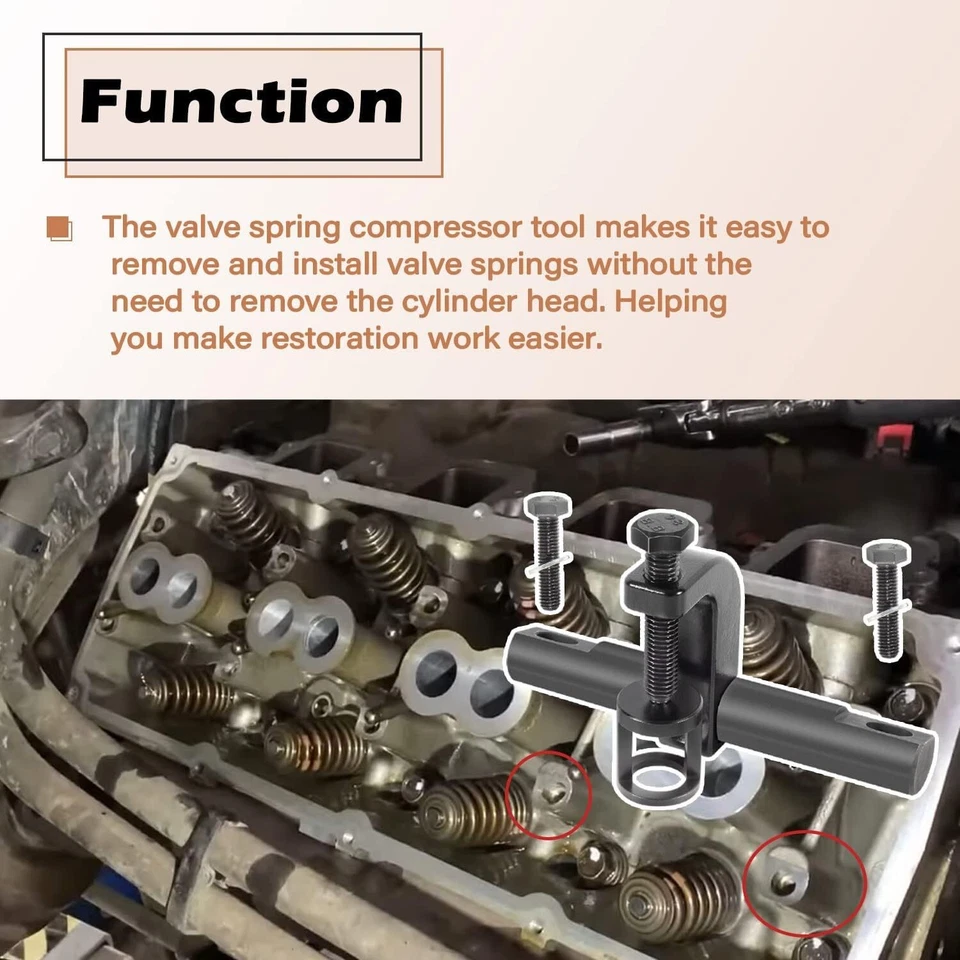 Function

The valve spring compressor tool makes it easy to remove and install valve springs without the need to remove the cylinder head. Helping you make restoration work easier.