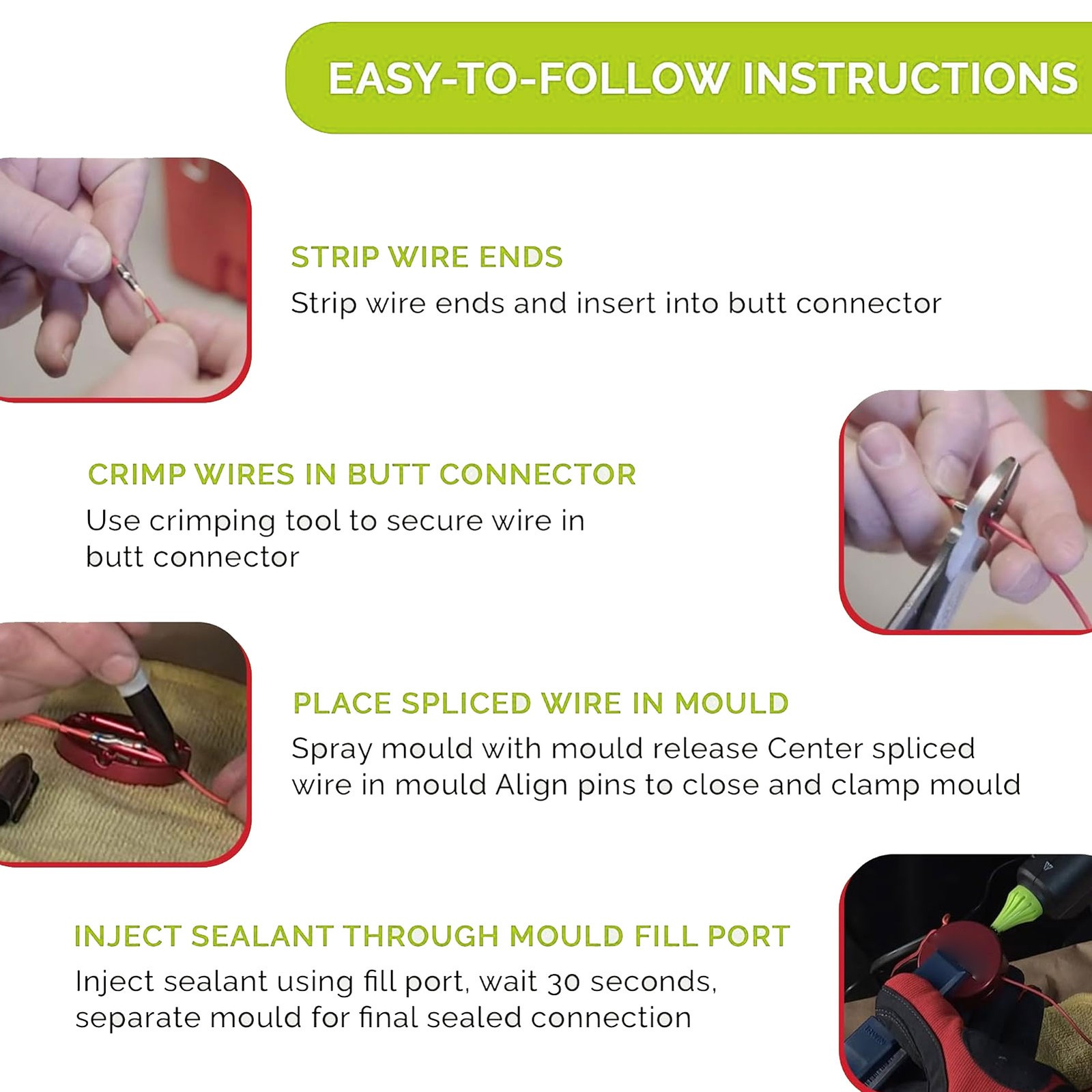 EASY-TO-FOLLOW INSTRUCTIONS

STRIP WIRE ENDS
Strip wire ends and insert into butt connector

CRIMP WIRES IN BUTT CONNECTOR
Use crimping tool to secure wire in butt connector

PLACE SPLICED WIRE IN MOULD
Spray mould with mould release Center spliced wire in mould Align pins to close and clamp mould

INJECT SEALANT THROUGH MOULD FILL PORT
Inject sealant using fill port, wait 30 seconds, separate mould for final sealed connection