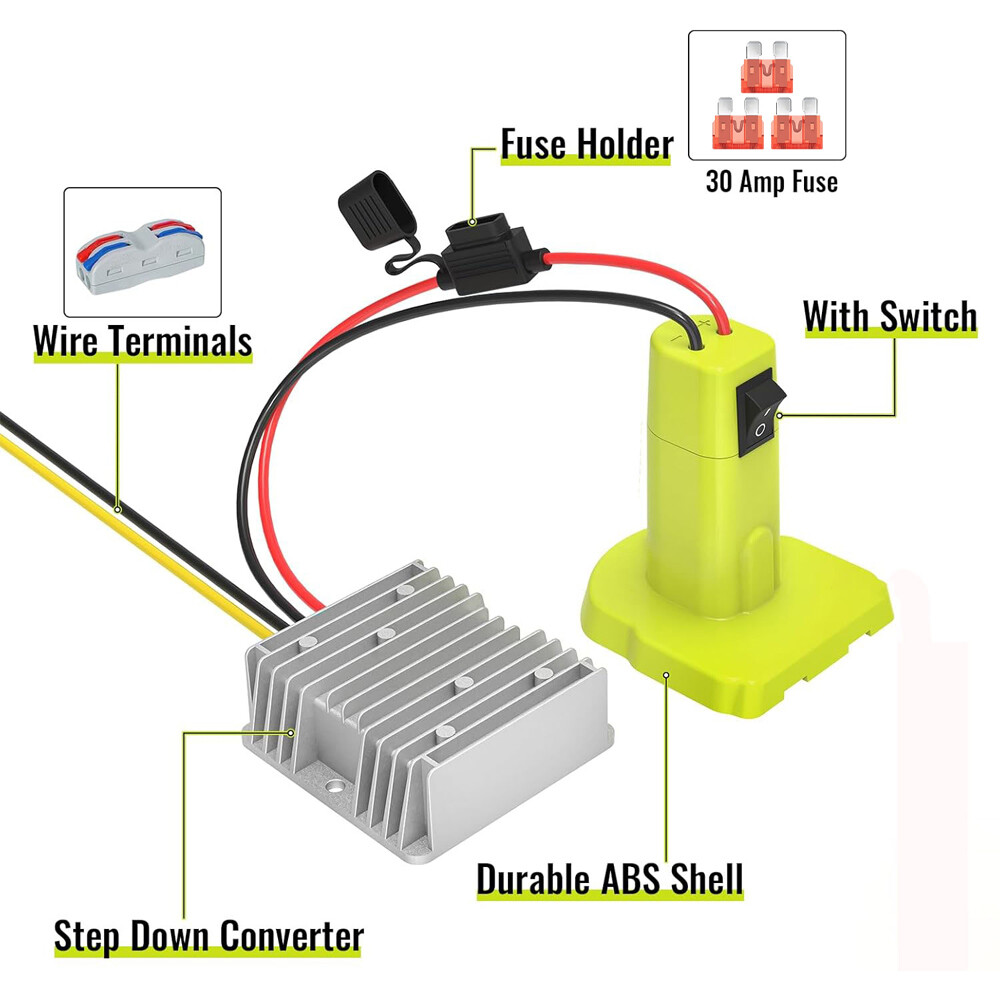 Fuse Holder

30 Amp Fuse

Wire Terminals

With Switch

Durable ABS Shell

Step Down Converter