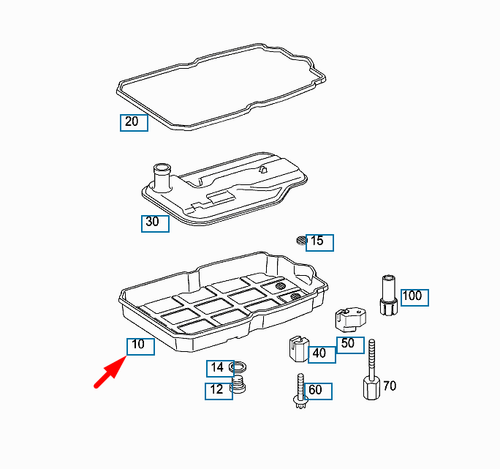 20
30
15
100
10
50
40
14
12
60
70