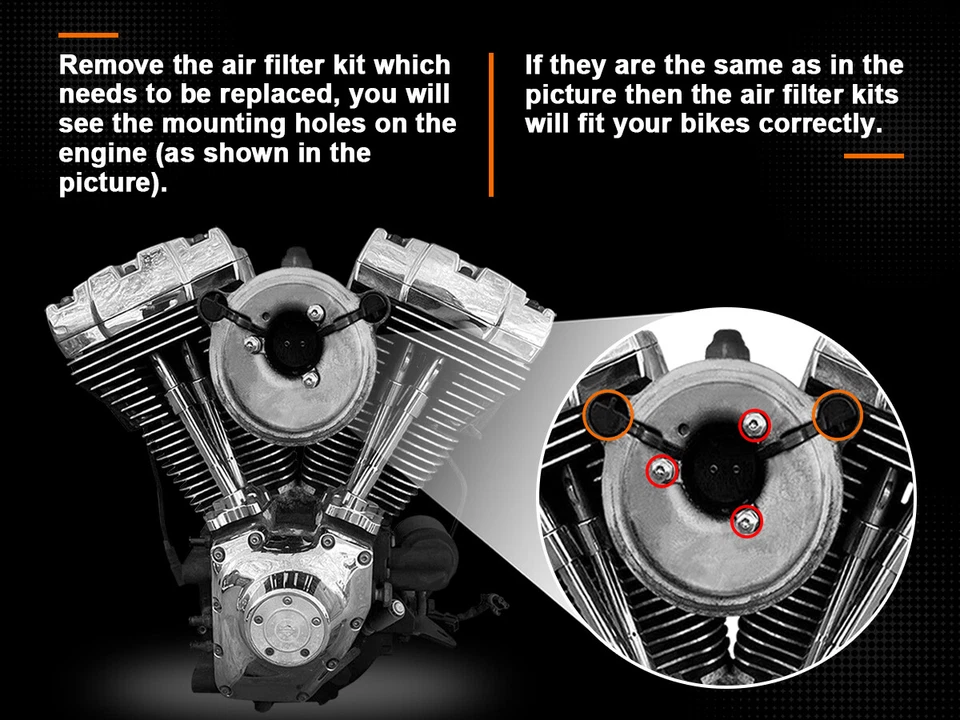 Remove the air filter kit which needs to be replaced, you will see the mounting holes on the engine (as shown in the picture).

If they are the same as in the picture then the air filter kits will fit your bikes correctly.