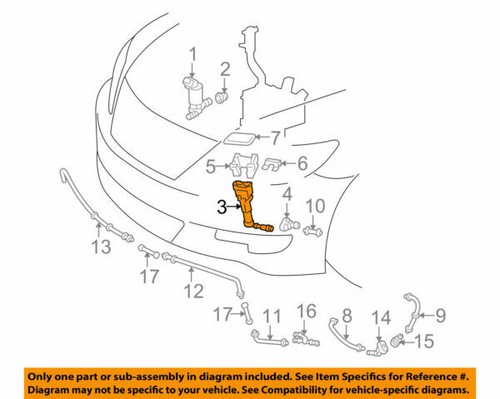 1
2
7
5
6
3
4
10
13
17
12
17
11
16
8
14
9
15

Only one part or sub-assembly in diagram included. See Item Specifics for Reference #. Diagram may not be specific to your vehicle. See Compatibility for vehicle-specific diagrams.