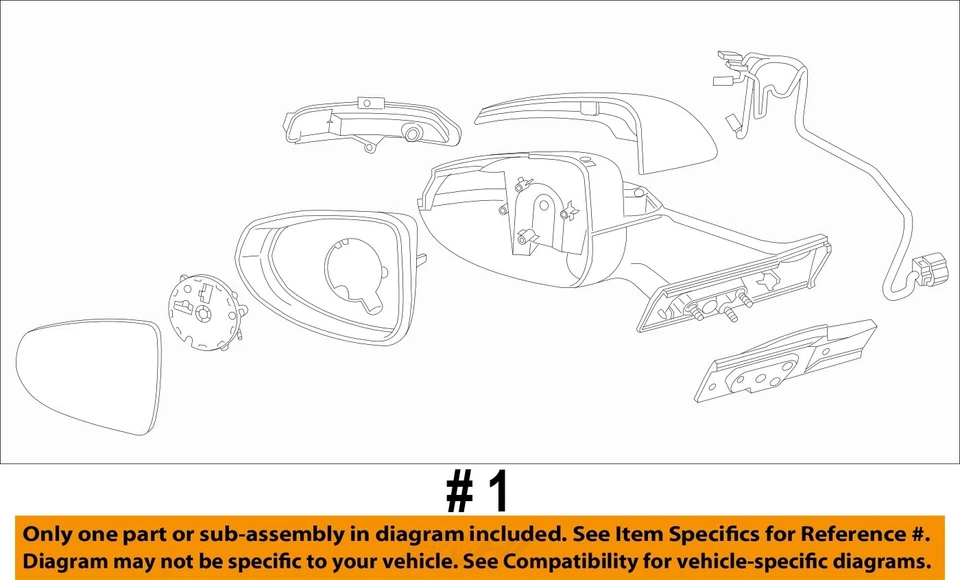 # 1

Only one part or sub-assembly in diagram included. See Item Specifics for Reference #. Diagram may not be specific to your vehicle. See Compatibility for vehicle-specific diagrams.