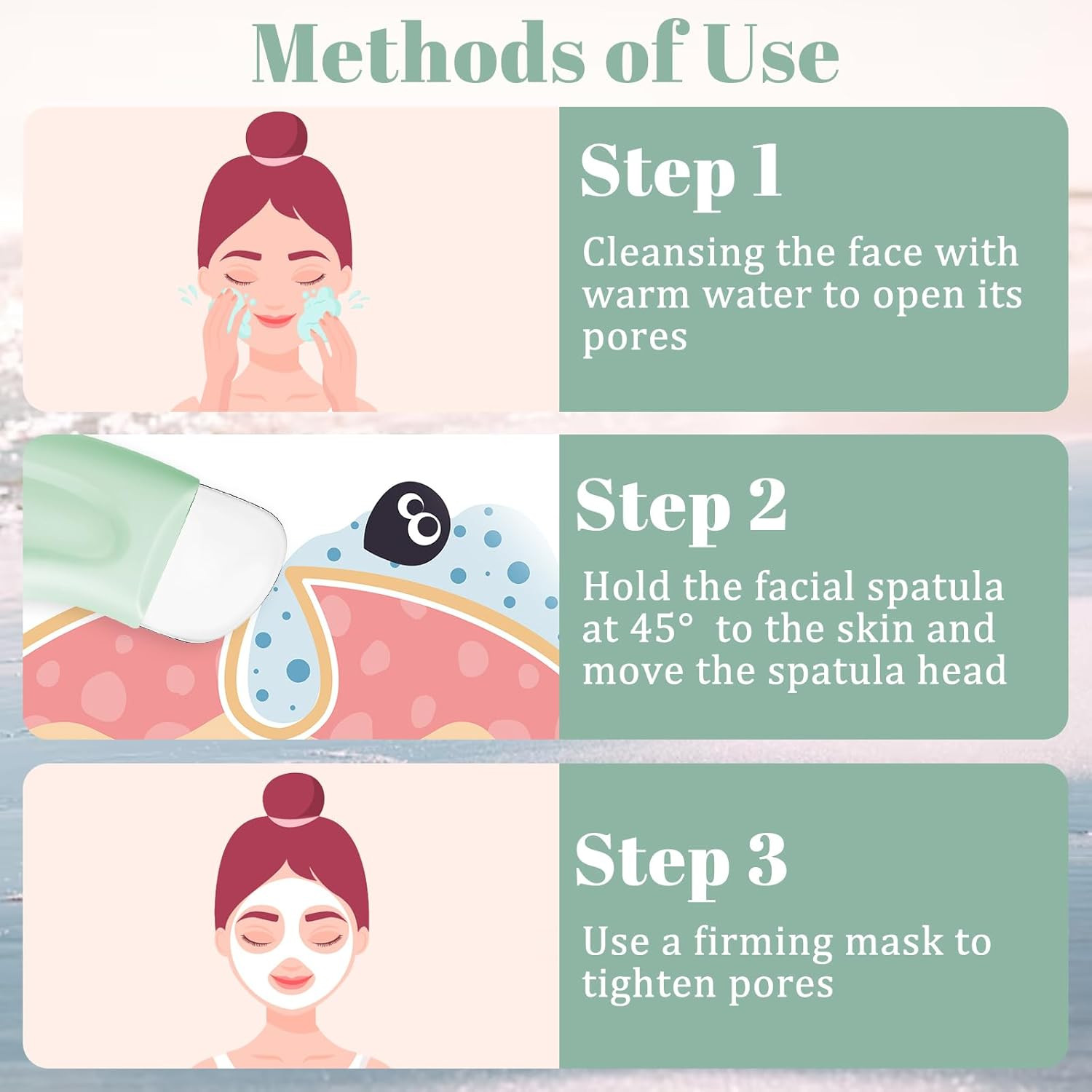 Methods of Use

Step 1

Cleansing the face with warm water to open its pores

Step 2

Hold the facial spatula at 45° to the skin and move the spatula head

Step 3

Use a firming mask to tighten pores