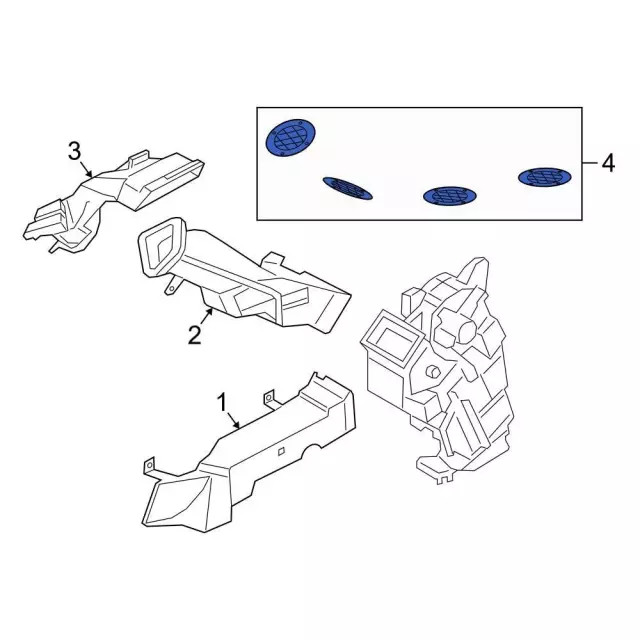 3

4

2

1