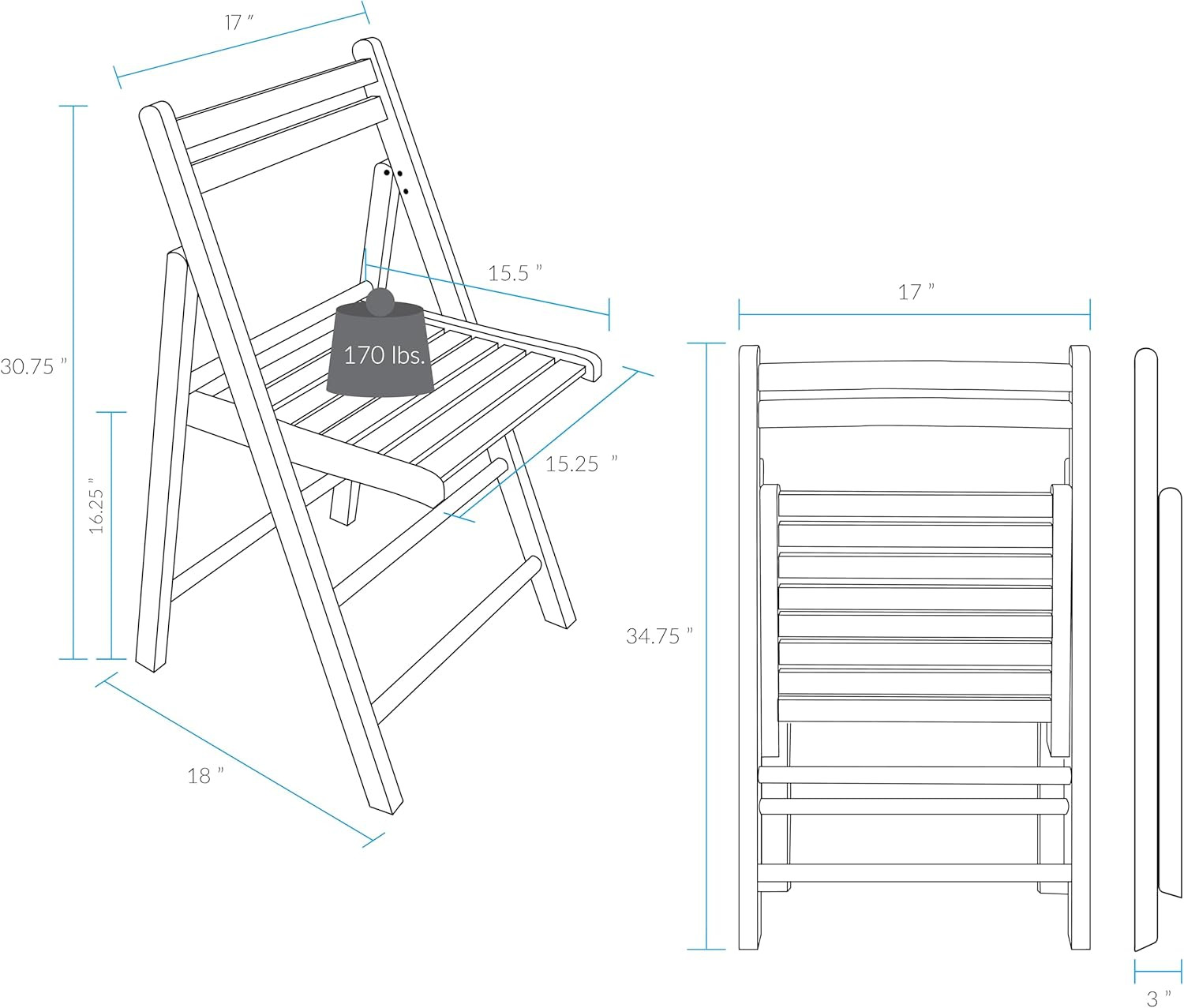 17 "

30.75 "

16.25 "

15.5 "

170 lbs.

15.25 "

18 "

17 "

34.75 "

3 "