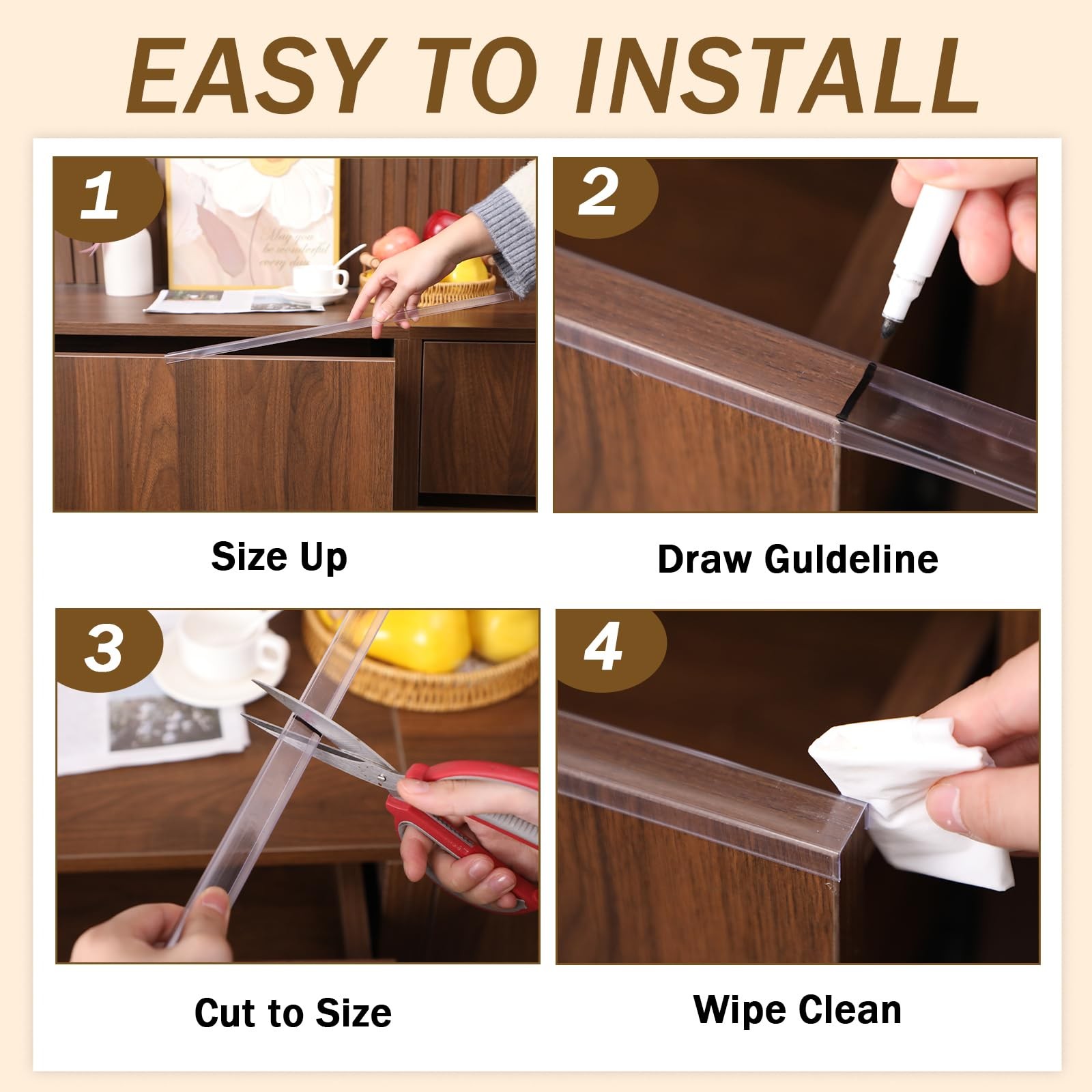 EASY TO INSTALL

1

May you be wonderful every day

Size Up

2

Draw Guldeline

3

Cut to Size

4

Wipe Clean