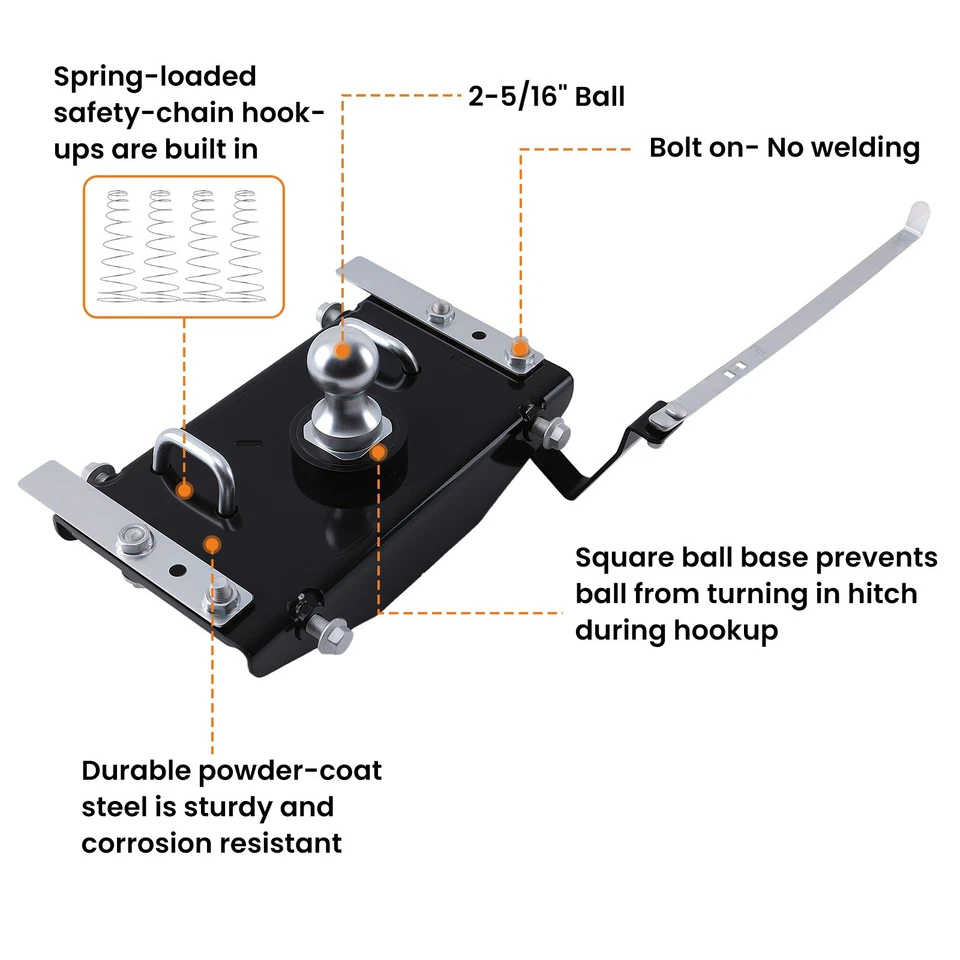 Spring-loaded safety-chain hook-ups are built in

2-5/16" Ball

Bolt on- No welding

Square ball base prevents ball from turning in hitch during hookup

Durable powder-coat steel is sturdy and corrosion resistant