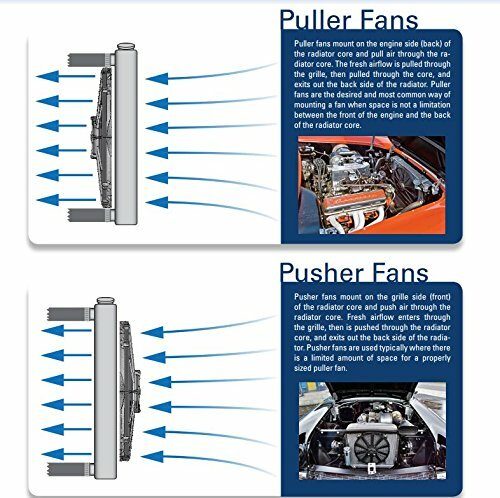 Puller Fans

Puller fans mount on the engine side (back) of the radiator core and pull air through the radiator core. The fresh airflow is pulled through the grille, then pulled through the core, and exits out the back side of the radiator. Puller fans are the desired and most common way of mounting a fan when space is not a limitation between the front of the engine and the back of the radiator core.

Pusher Fans

Pusher fans mount on the grille side (front) of the radiator core and push air through the radiator core. Fresh airflow enters through the grille, then is pushed through the radiator core, and exits out the back side of the radiator. Pusher fans are used typically where there is a limited amount of space for a properly sized puller fan.