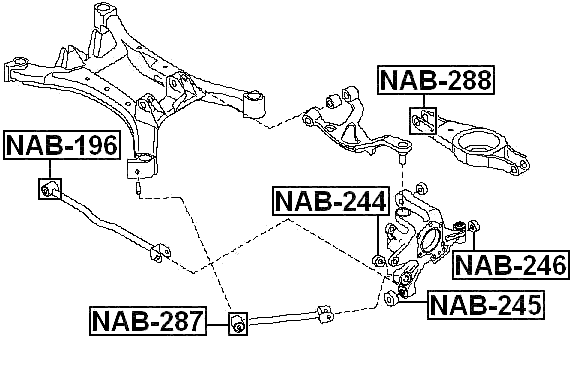 NAB-288
NAB-196
NAB-244
NAB-246
NAB-245
NAB-287