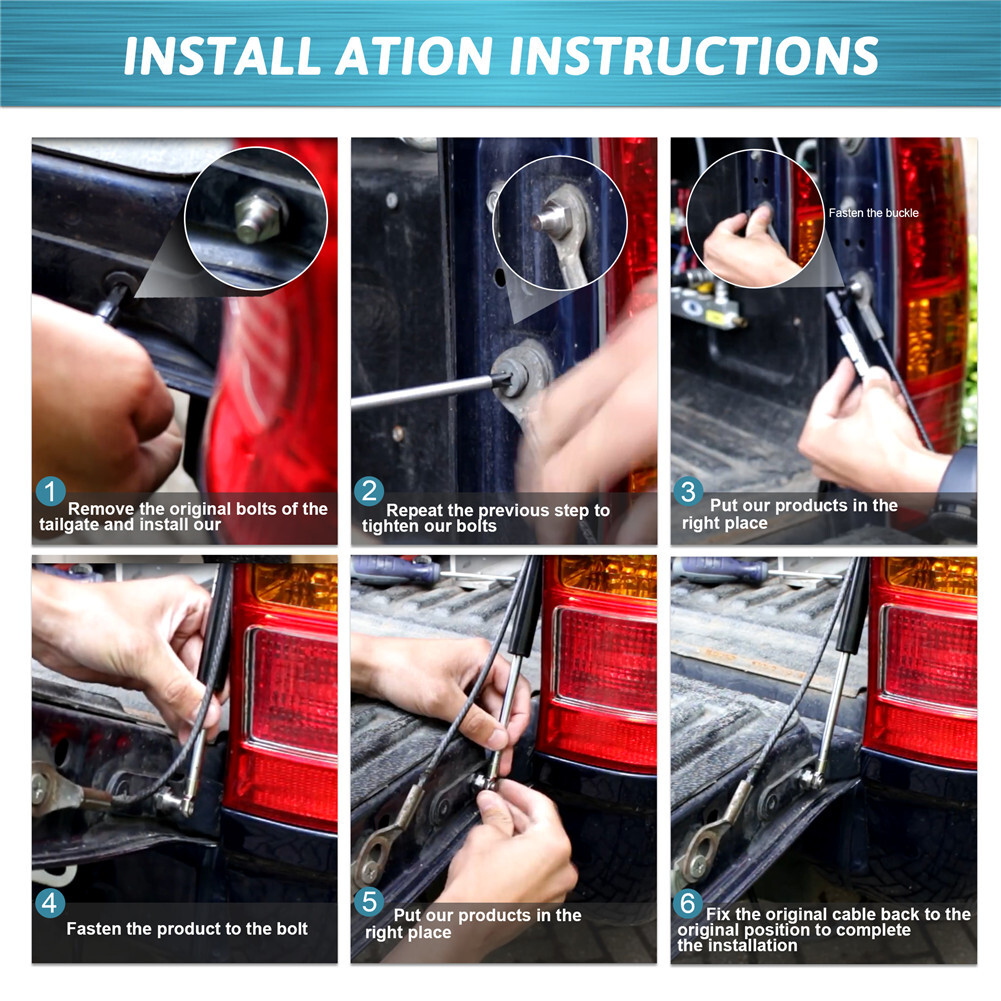 INSTALL ATION INSTRUCTIONS

1 Remove the original bolts of the tailgate and install our

2 Repeat the previous step to tighten our bolts

Fasten the buckle

3 Put our products in the right place

4 Fasten the product to the bolt

5 Put our products in the right place

6 Fix the original cable back to the original position to complete the installation