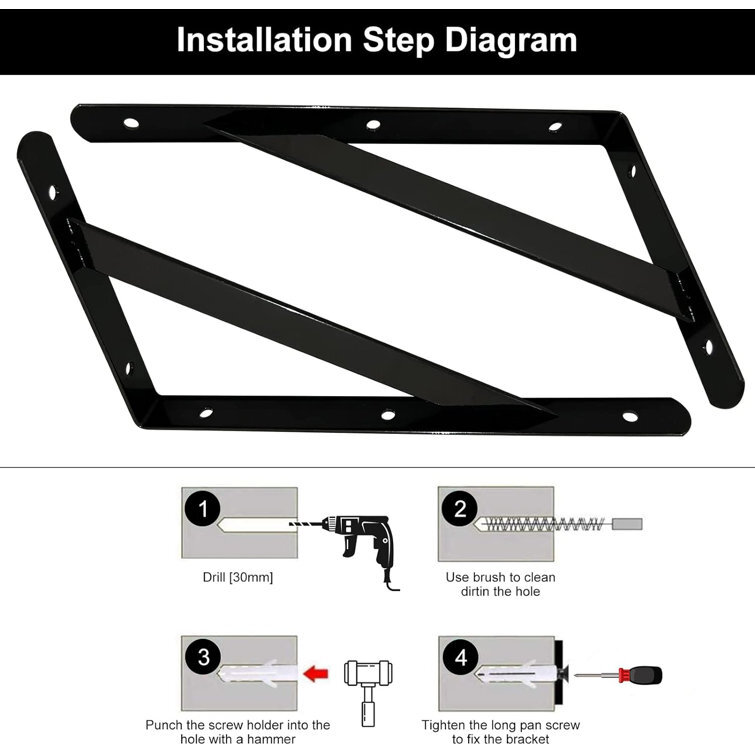 Installation Step Diagram

1
Drill [30mm]

2
Use brush to clean dirtin the hole

3
Punch the screw holder into the hole with a hammer

4
Tighten the long pan screw to fix the bracket