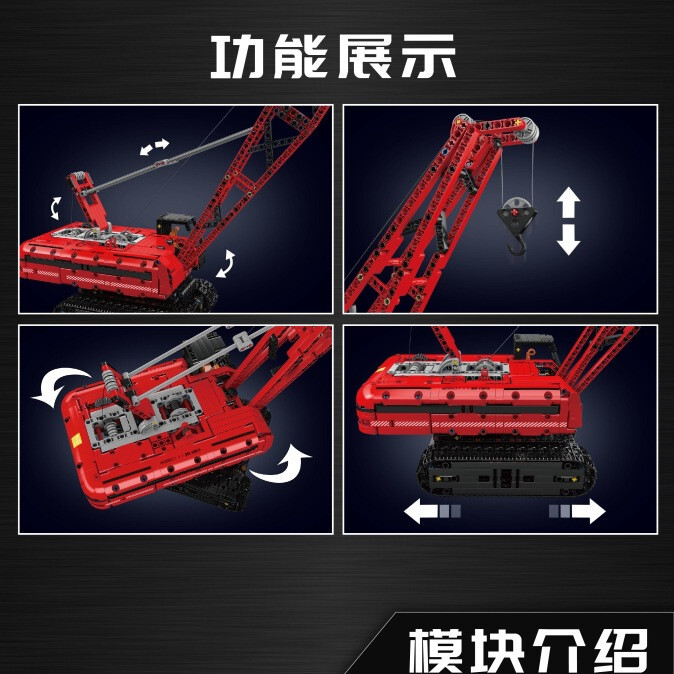 功能展示

模块介绍