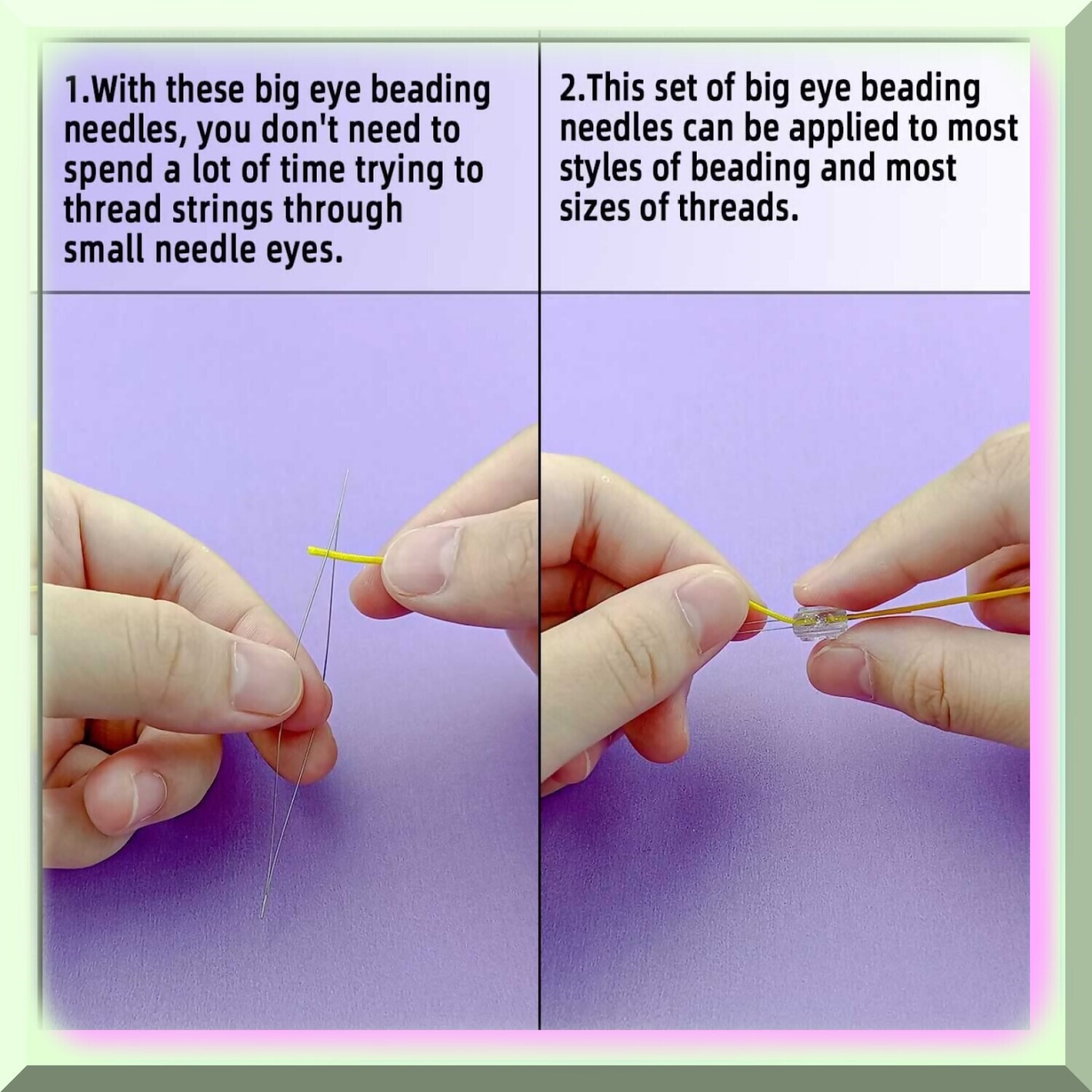 1.With these big eye beading needles, you don't need to spend a lot of time trying to thread strings through small needle eyes.

2.This set of big eye beading needles can be applied to most styles of beading and most sizes of threads.