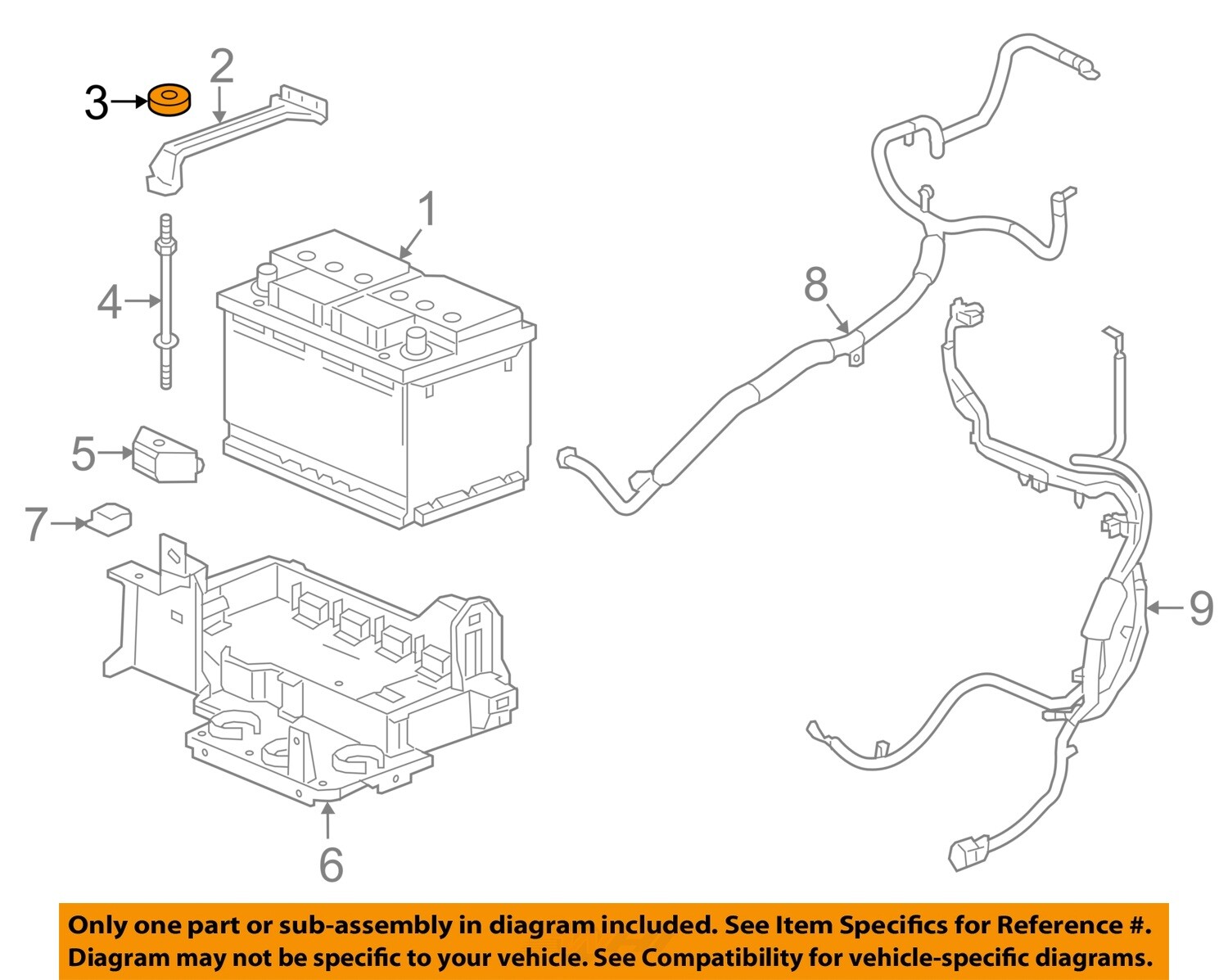 3
2
1
4
8
5
7
9
6

Only one part or sub-assembly in diagram included. See Item Specifics for Reference #. Diagram may not be specific to your vehicle. See Compatibility for vehicle-specific diagrams.