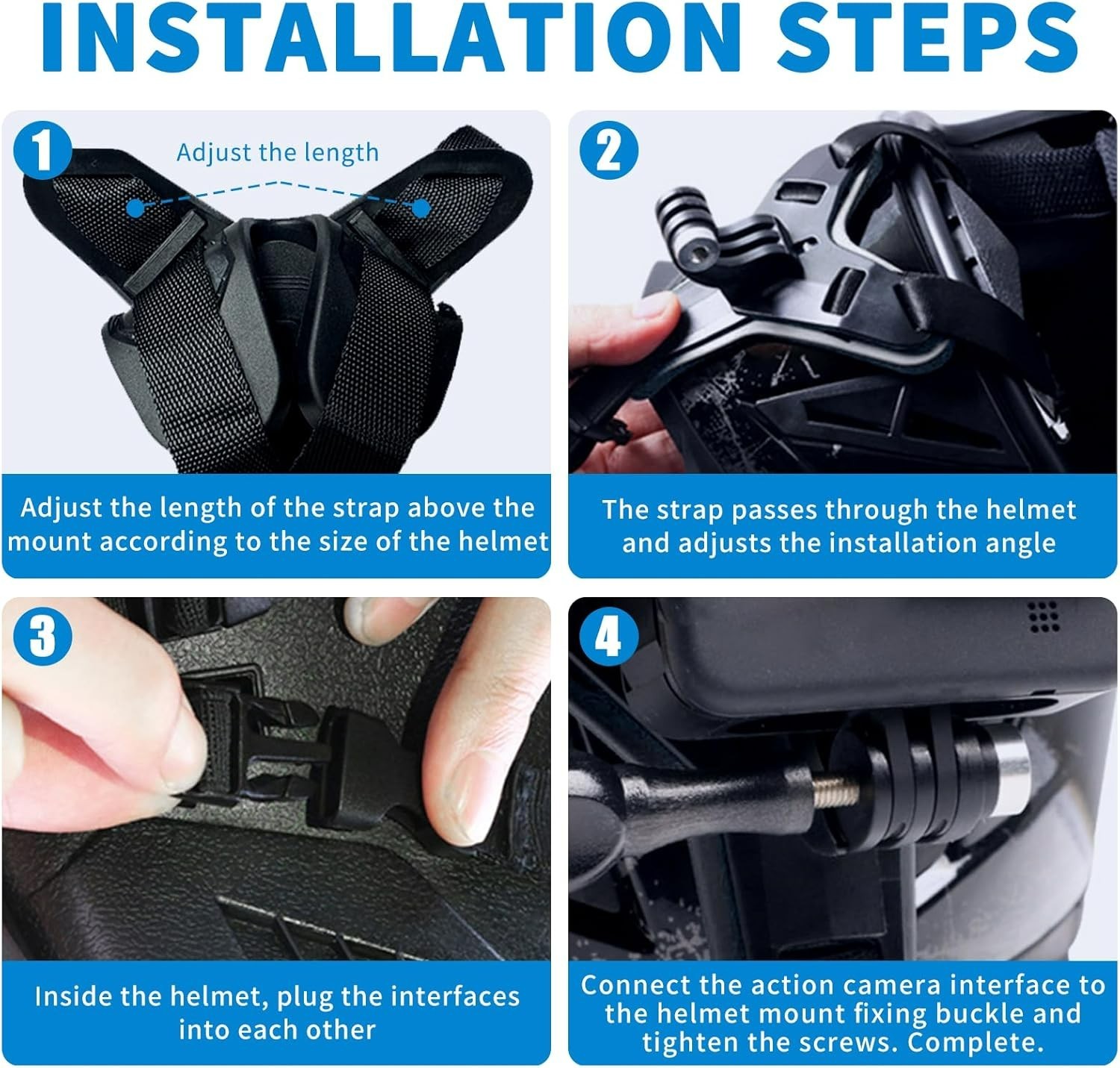 INSTALLATION STEPS

1

Adjust the length

Adjust the length of the strap above the mount according to the size of the helmet

2

The strap passes through the helmet and adjusts the installation angle

3

Inside the helmet, plug the interfaces into each other

4

Connect the action camera interface to the helmet mount fixing buckle and tighten the screws. Complete.