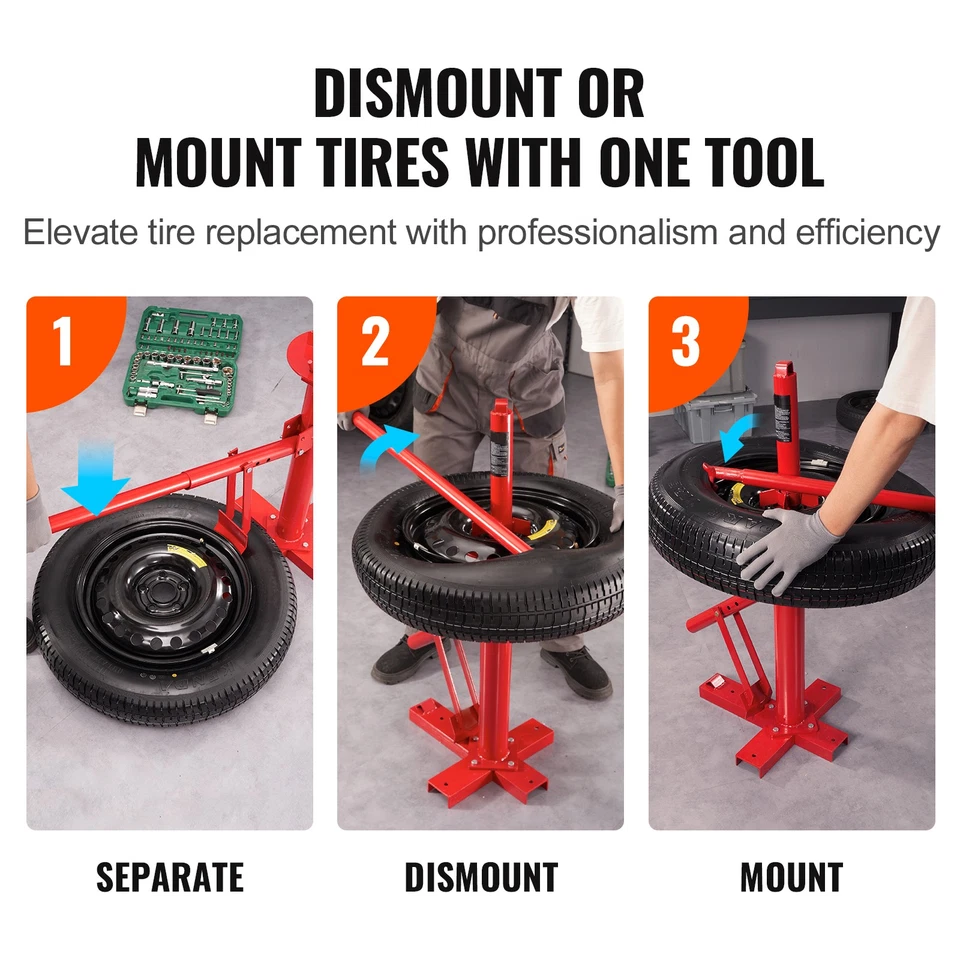 DISMOUNT OR
MOUNT TIRES WITH ONE TOOL

Elevate tire replacement with professionalism and efficiency

1

2

3

SEPARATE

DISMOUNT

MOUNT