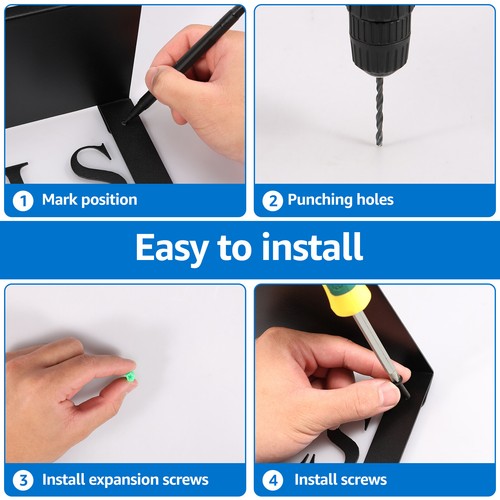 1 Mark position

2 Punching holes

Easy to install

3 Install expansion screws

4 Install screws