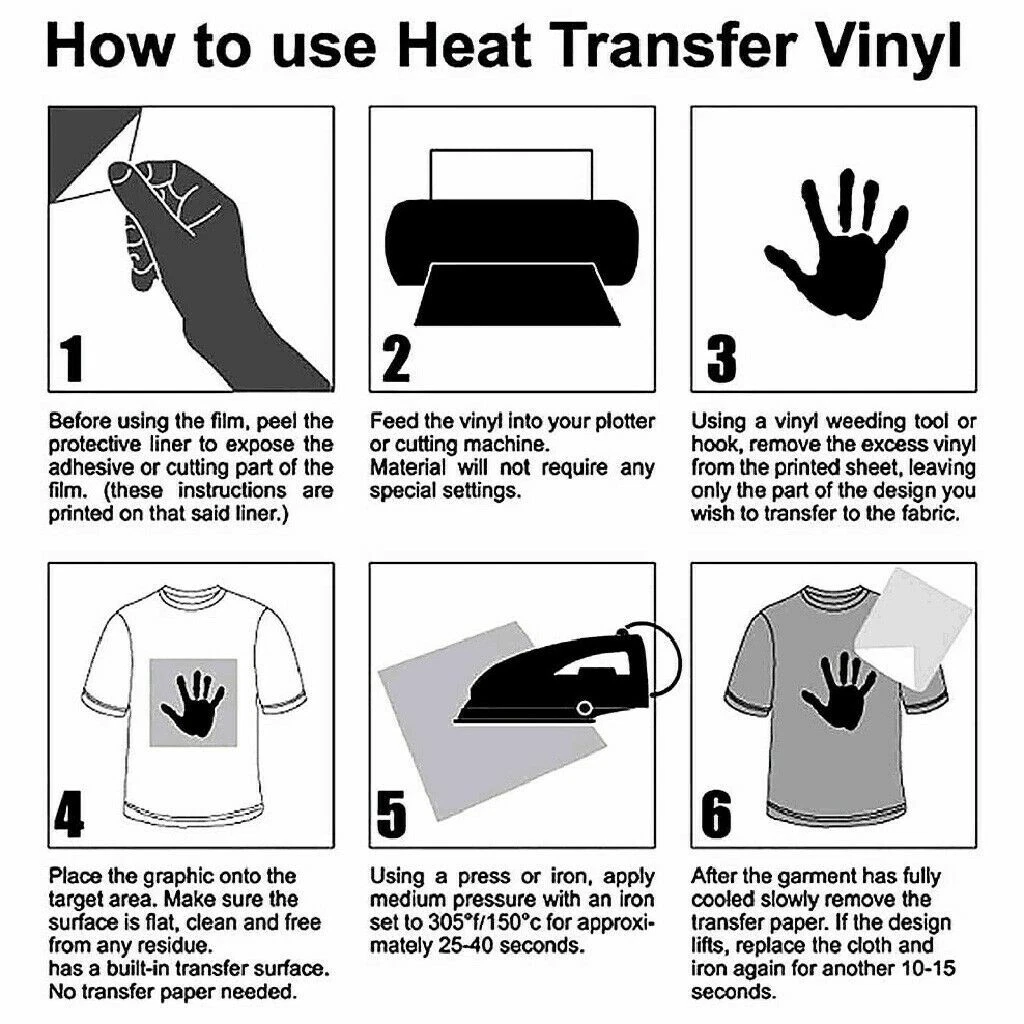 How to use Heat Transfer Vinyl

1

Before using the film, peel the protective liner to expose the adhesive or cutting part of the film. (these instructions are printed on that said liner.)

2

Feed the vinyl into your plotter or cutting machine.
Material will not require any special settings.

3

Using a vinyl weeding tool or hook, remove the excess vinyl from the printed sheet, leaving only the part of the design you wish to transfer to the fabric.

4

Place the graphic onto the target area. Make sure the surface is flat, clean and free from any residue.
has a built-in transfer surface.
No transfer paper needed.

5

Using a press or iron, apply medium pressure with an iron set to 305°f/150°c for approximately 25-40 seconds.

6

After the garment has fully cooled slowly remove the transfer paper. If the design lifts, replace the cloth and iron again for another 10-15 seconds.